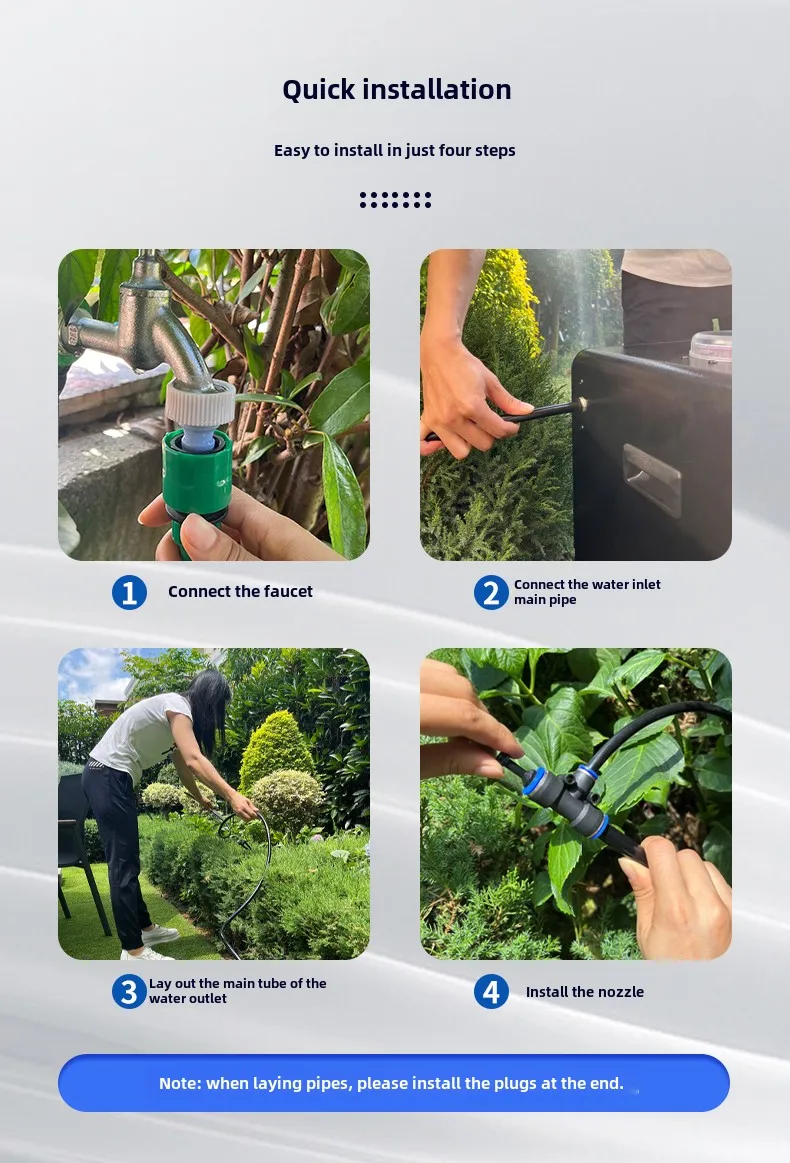 Quick installation

Easy to install in just four steps

1 Connect the faucet

2 Connect the water inlet main pipe

3 Lay out the main tube of the water outlet

4 Install the nozzle

Note: when laying pipes, please install the plugs at the end.