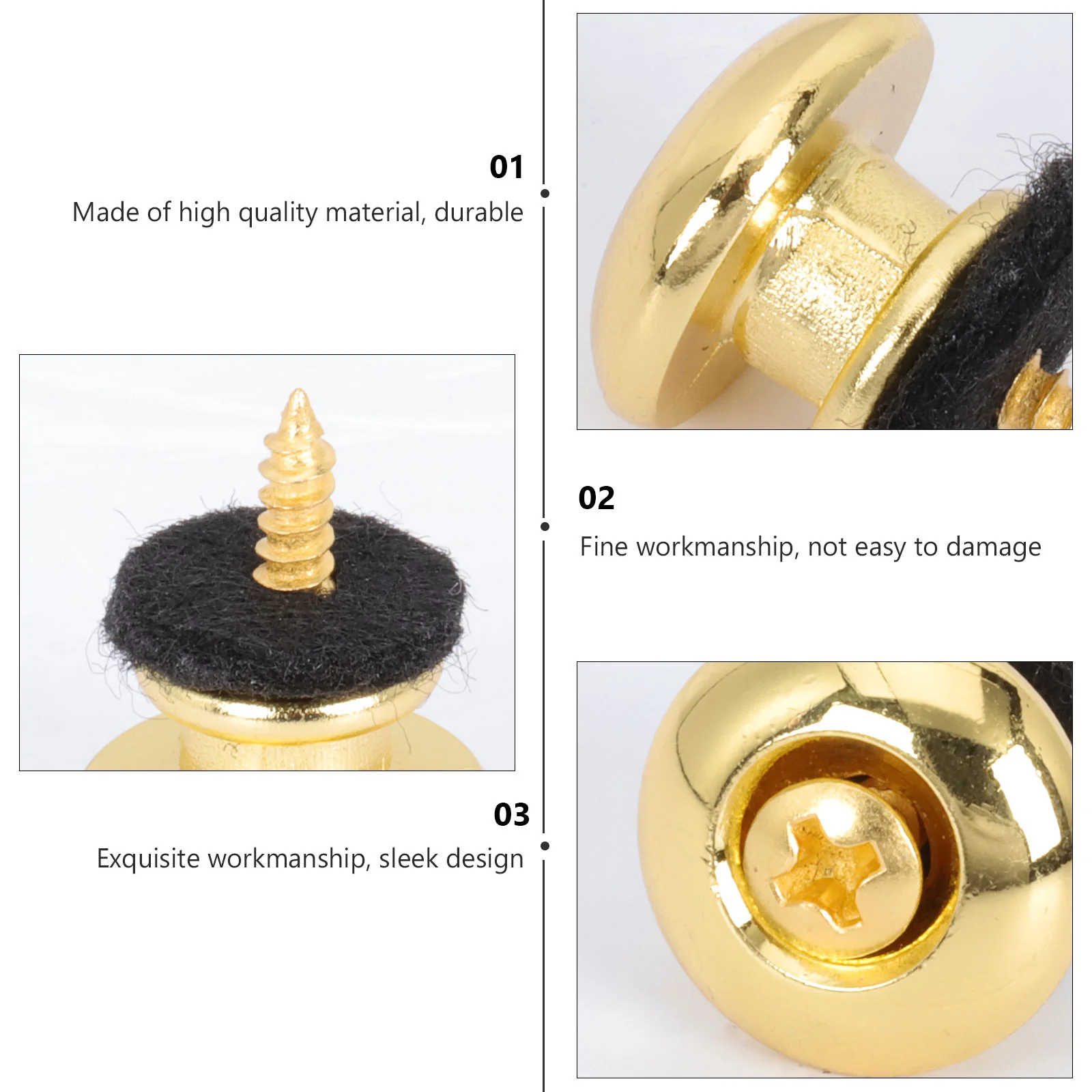 01
Made of high quality material, durable

02
Fine workmanship, not easy to damage

03
Exquisite workmanship, sleek design