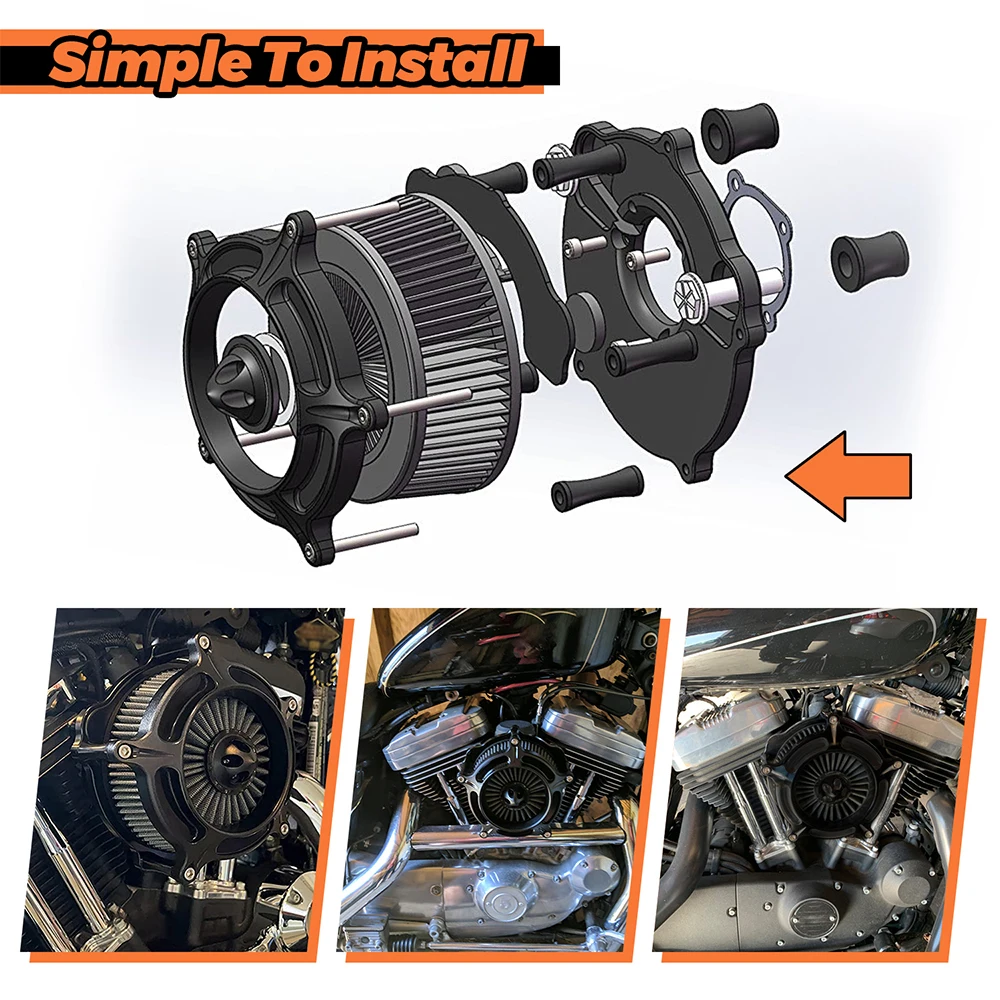 Simple To Install