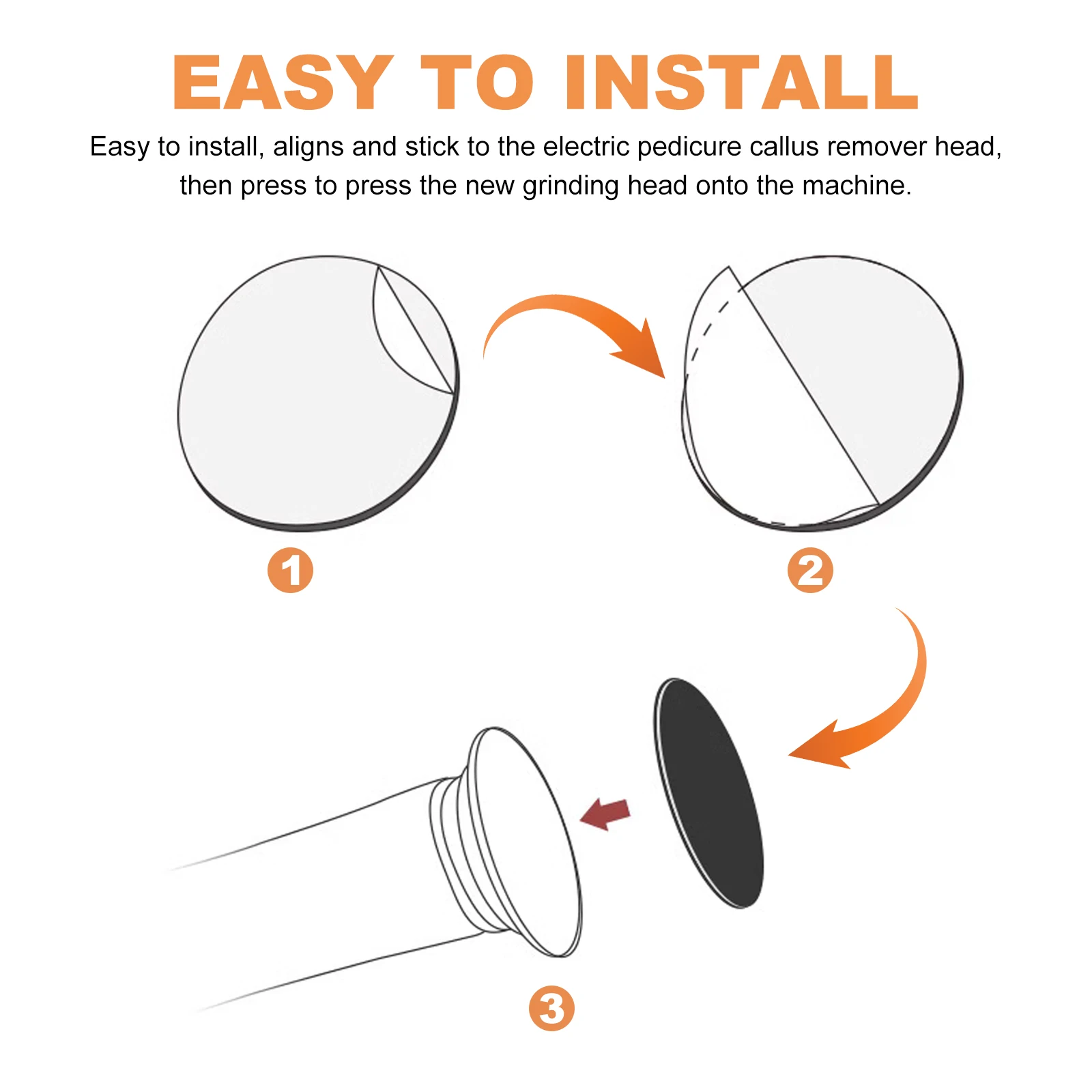 EASY TO INSTALL

Easy to install, aligns and stick to the electric pedicure callus remover head, then press to press the new grinding head onto the machine.

1

2

3