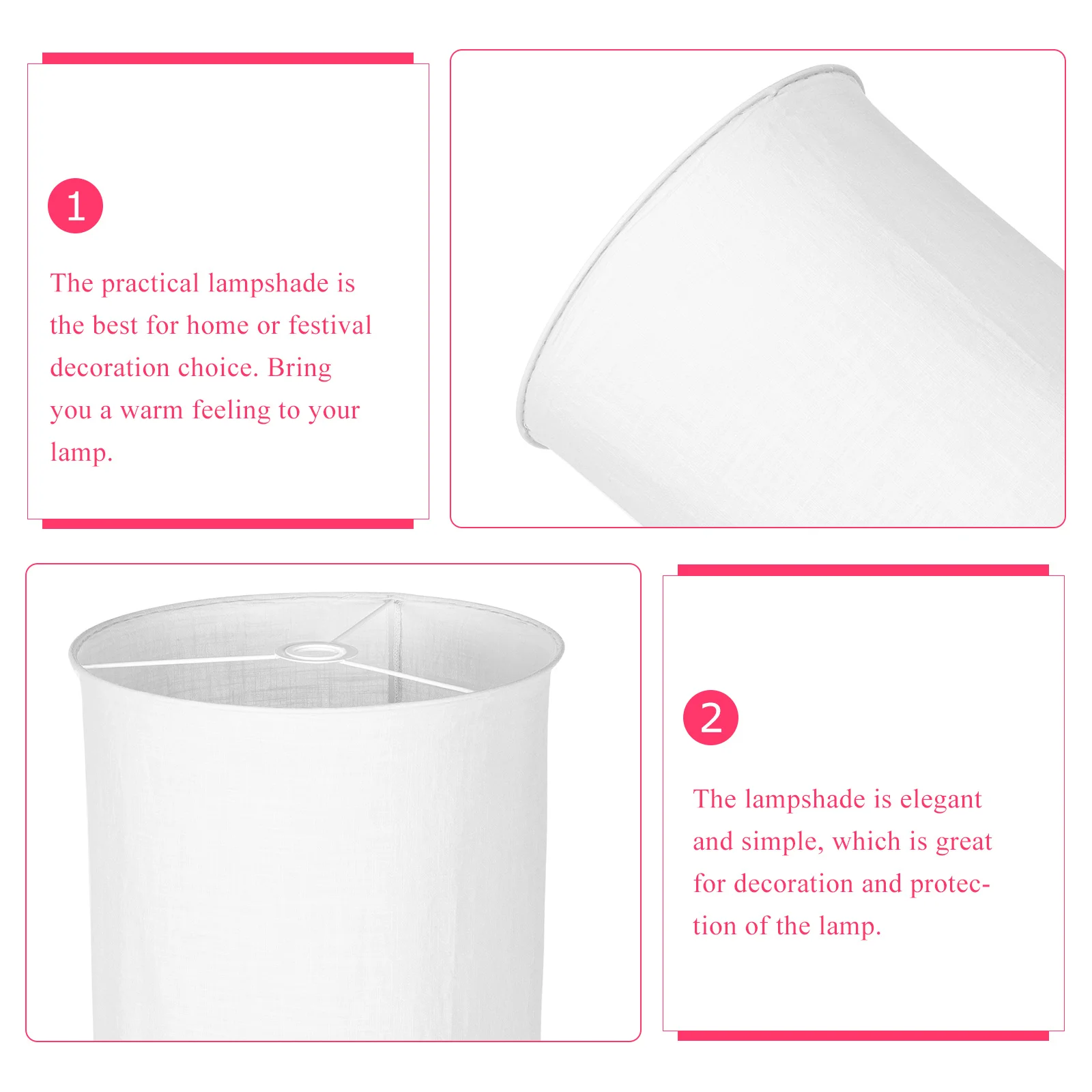 1

The practical lampshade is the best for home or festival decoration choice. Bring you a warm feeling to your lamp.

2

The lampshade is elegant and simple, which is great for decoration and protection of the lamp.