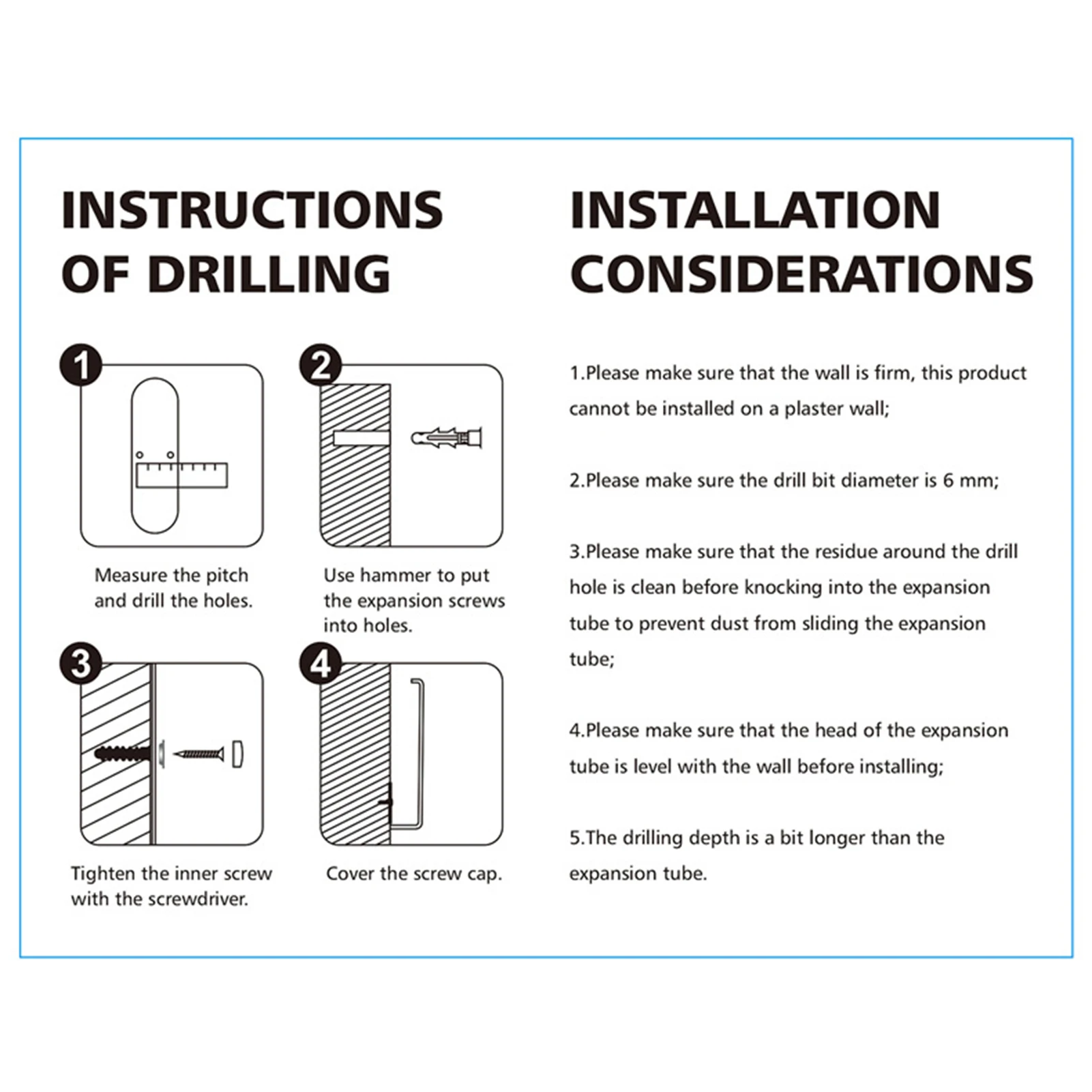 INSTRUCTIONS OF DRILLING

1

Measure the pitch and drill the holes.

2

Use hammer to put the expansion screws into holes.

3

Tighten the inner screw with the screwdriver.

4

Cover the screw cap.

INSTALLATION CONSIDERATIONS

1.Please make sure that the wall is firm, this product cannot be installed on a plaster wall;

2.Please make sure the drill bit diameter is 6 mm;

3.Please make sure that the residue around the drill hole is clean before knocking into the expansion tube to prevent dust from sliding the expansion tube;

4.Please make sure that the head of the expansion tube is level with the wall before installing;

5.The drilling depth is a bit longer than the expansion tube.