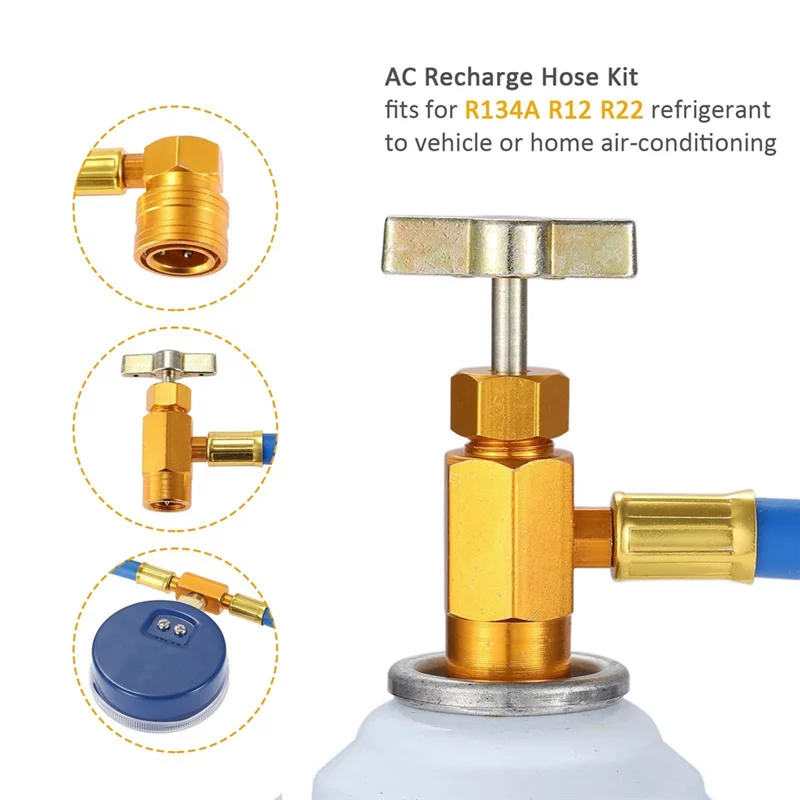 AC Recharge Hose Kit
fits for R134A R12 R22 refrigerant to vehicle or home air-conditioning