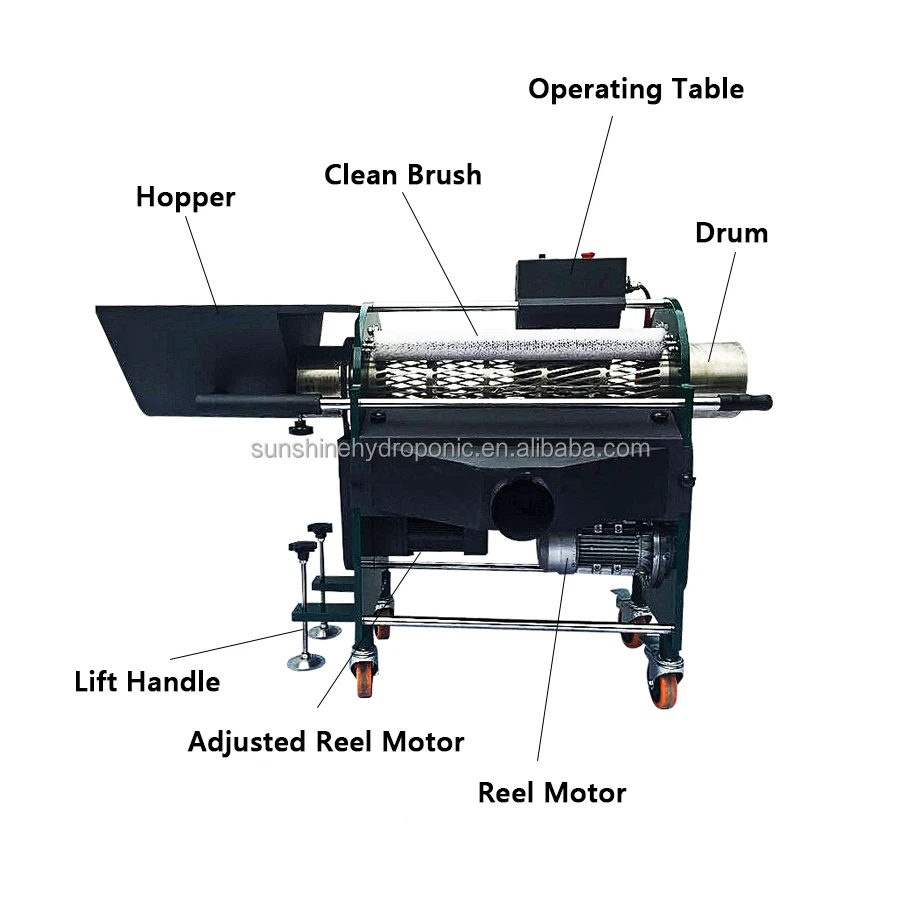 Operating Table

Clean Brush

Hopper

Drum

sunshinehydroponic.en.alibaba.com

Lift Handle

Adjusted Reel Motor

Reel Motor