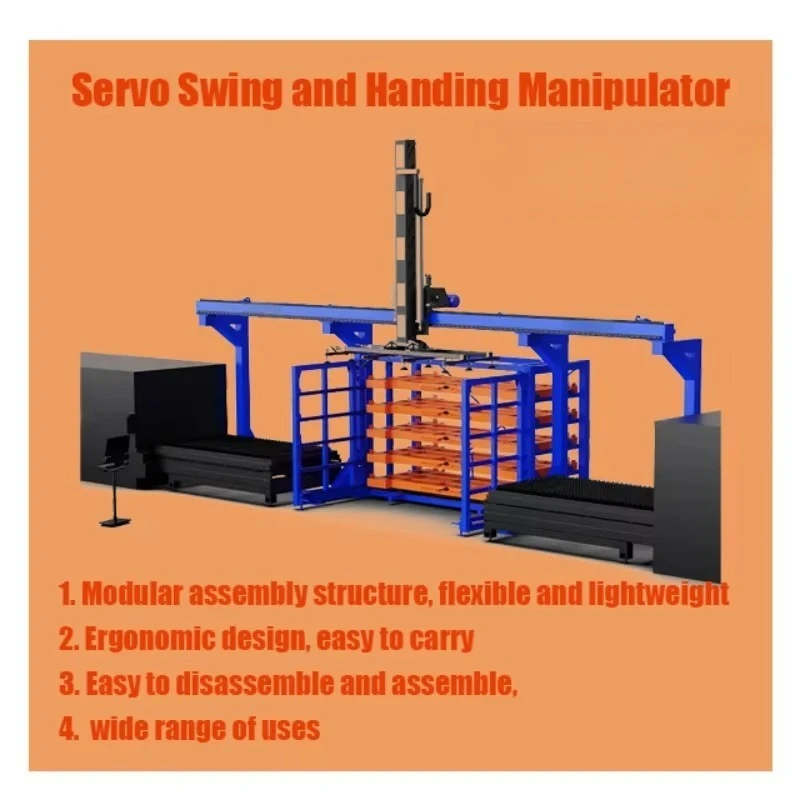 Servo Swing and Handing Manipulator

1. Modular assembly structure, flexible and lightweight
2. Ergonomic design, easy to carry
3. Easy to disassemble and assemble,
4. wide range of uses