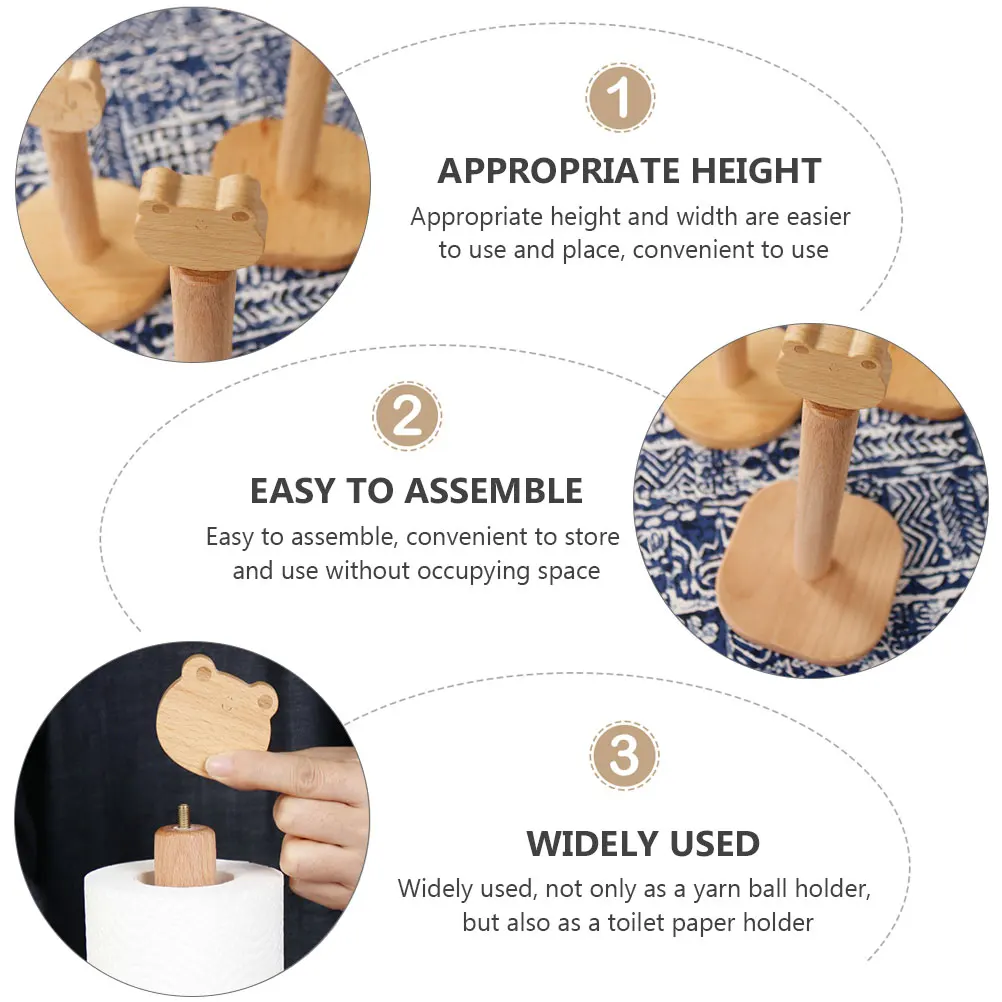 1

APPROPRIATE HEIGHT

Appropriate height and width are easier to use and place, convenient to use

2

EASY TO ASSEMBLE

Easy to assemble, convenient to store and use without occupying space

3

WIDELY USED

Widely used, not only as a yarn ball holder, but also as a toilet paper holder