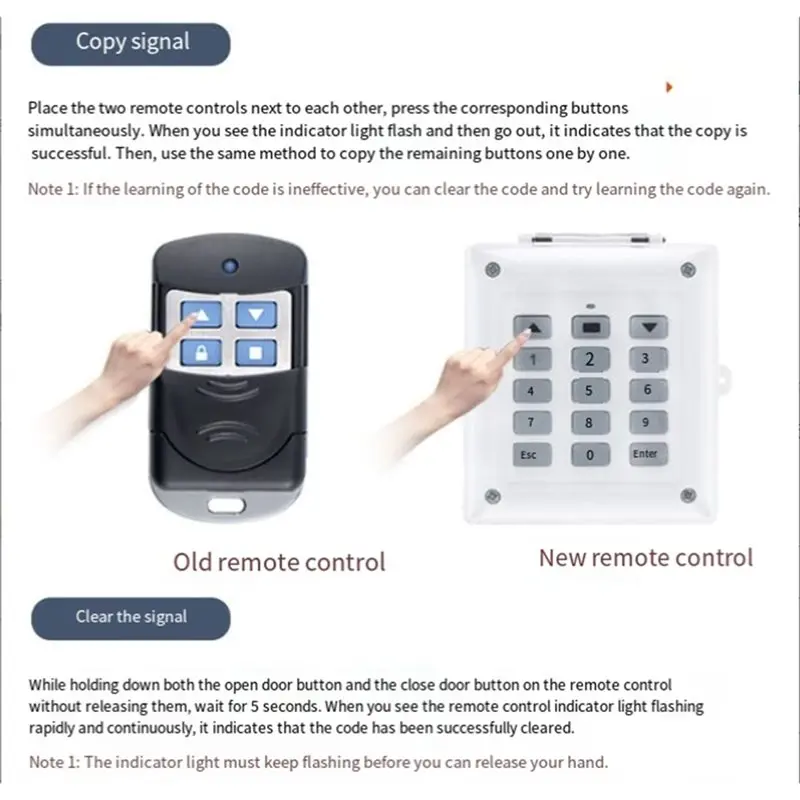 Copy signal

Place the two remote controls next to each other, press the corresponding buttons simultaneously. When you see the indicator light flash and then go out, it indicates that the copy is successful. Then, use the same method to copy the remaining buttons one by one.

Note 1: If the learning of the code is ineffective, you can clear the code and try learning the code again.

1 2 3
4 5 6
7 8 9
Esc 0 Enter

Old remote control

New remote control

Clear the signal

While holding down both the open door button and the close door button on the remote control without releasing them, wait for 5 seconds. When you see the remote control indicator light flashing rapidly and continuously, it indicates that the code has been successfully cleared.

Note 1: The indicator light must keep flashing before you can release your hand.