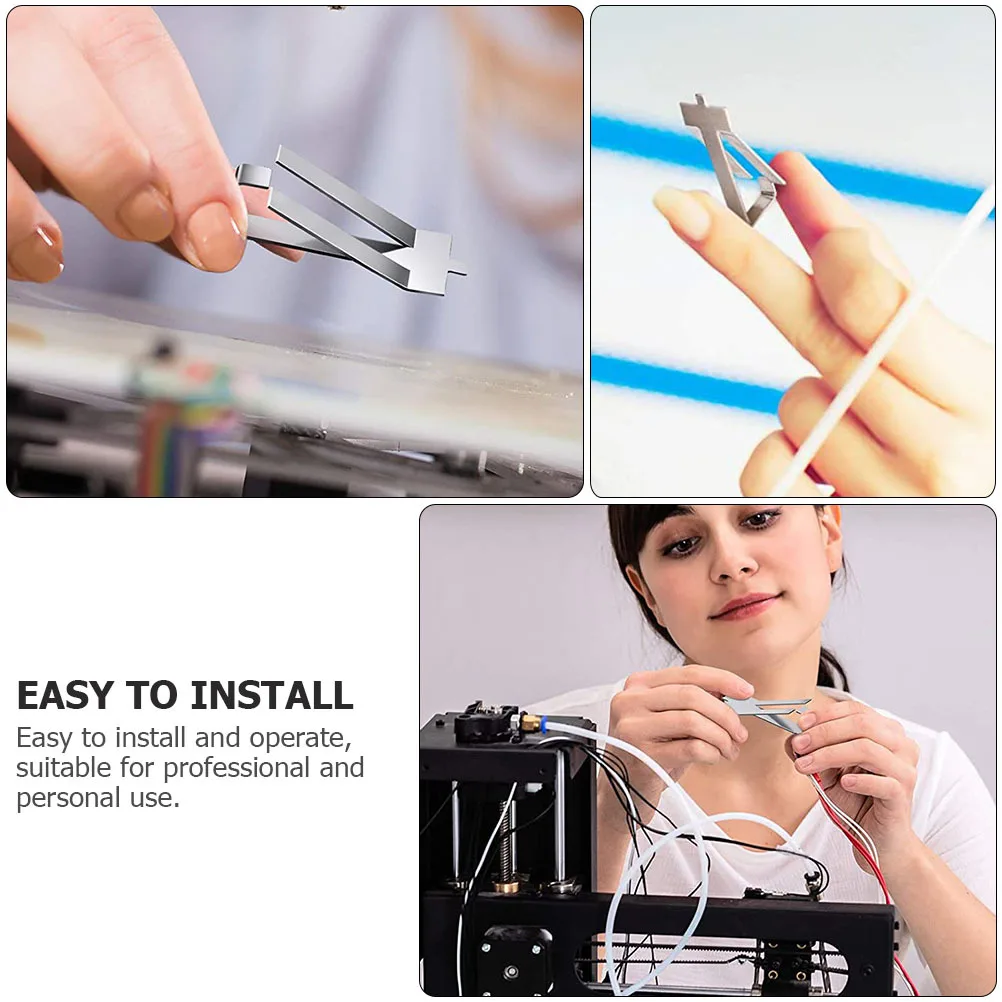 EASY TO INSTALL

Easy to install and operate, suitable for professional and personal use.