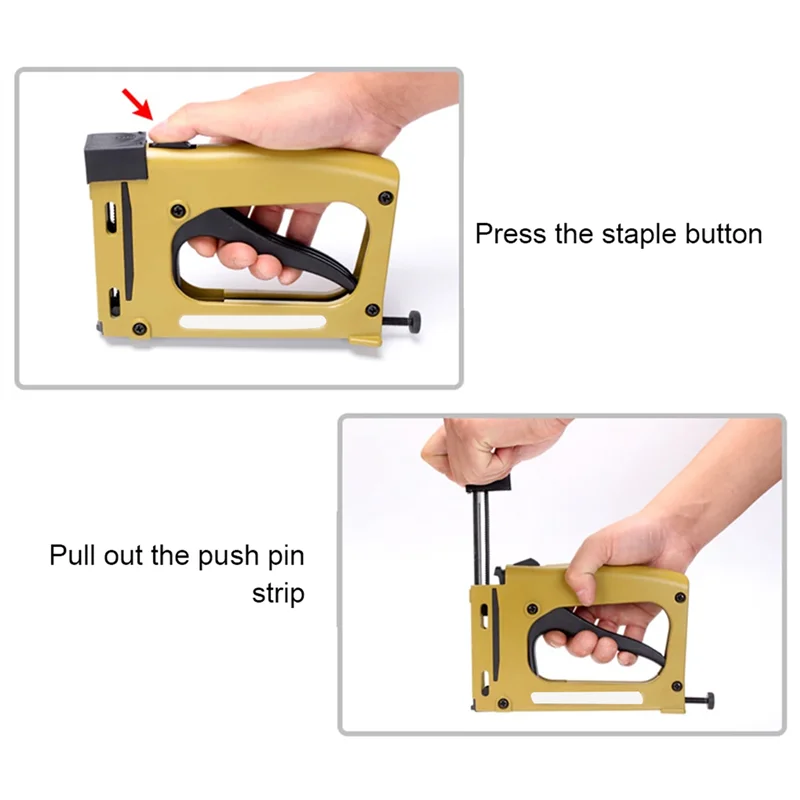 Press the staple button

Pull out the push pin strip