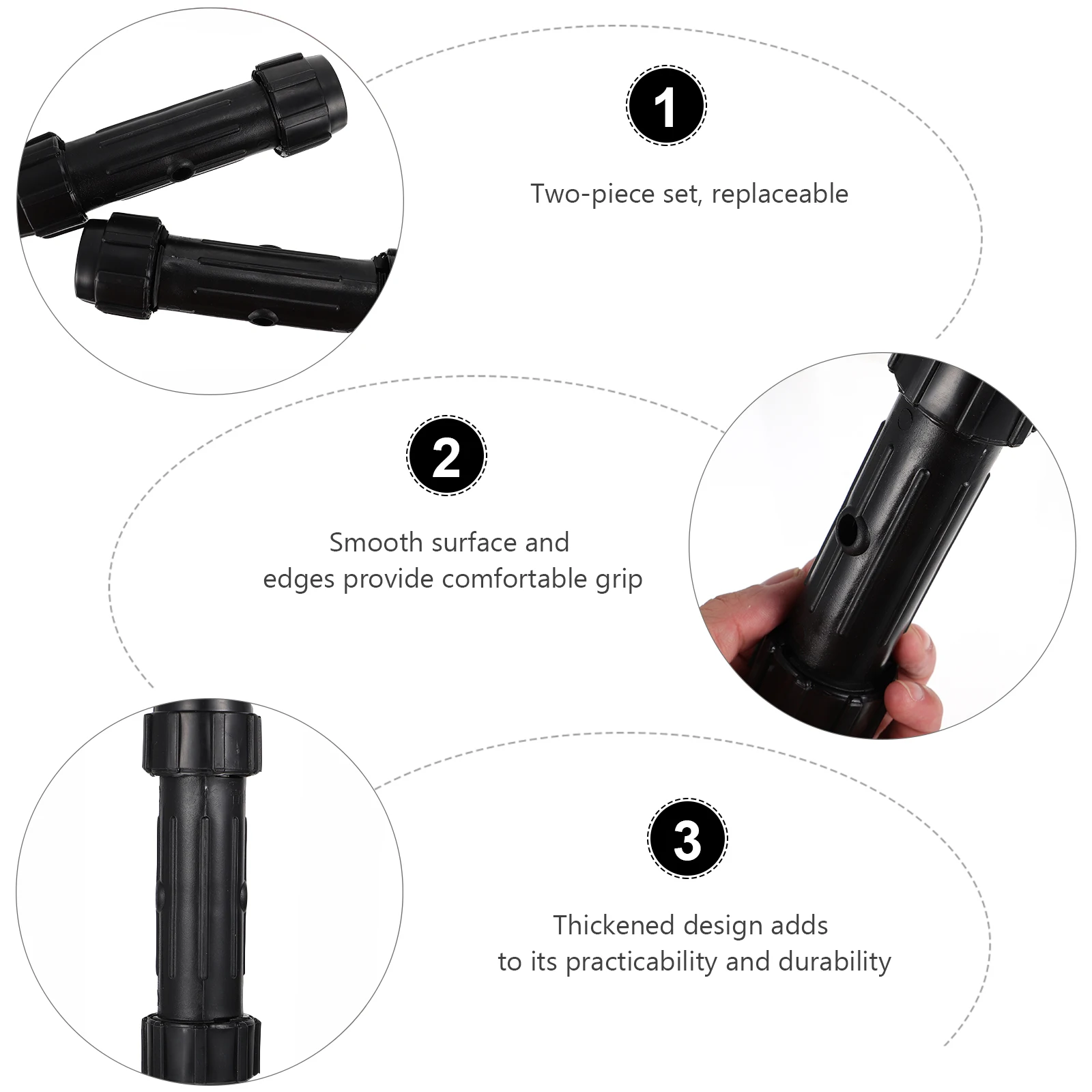 1

Two-piece set, replaceable

2

Smooth surface and edges provide comfortable grip

3

Thickened design adds to its practicability and durability