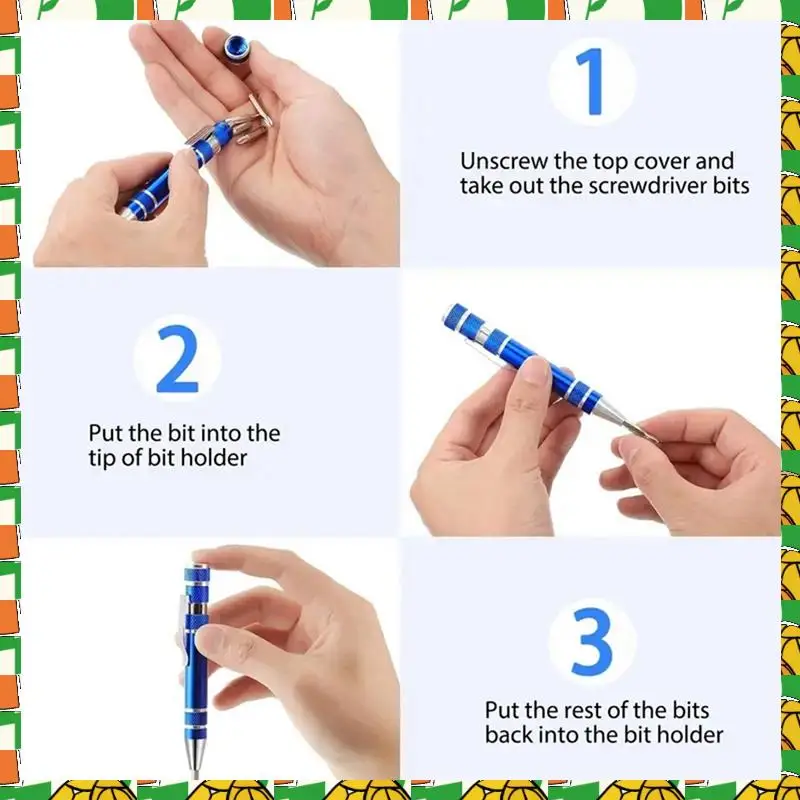 1

Unscrew the top cover and take out the screwdriver bits

2

Put the bit into the tip of bit holder

3

Put the rest of the bits back into the bit holder