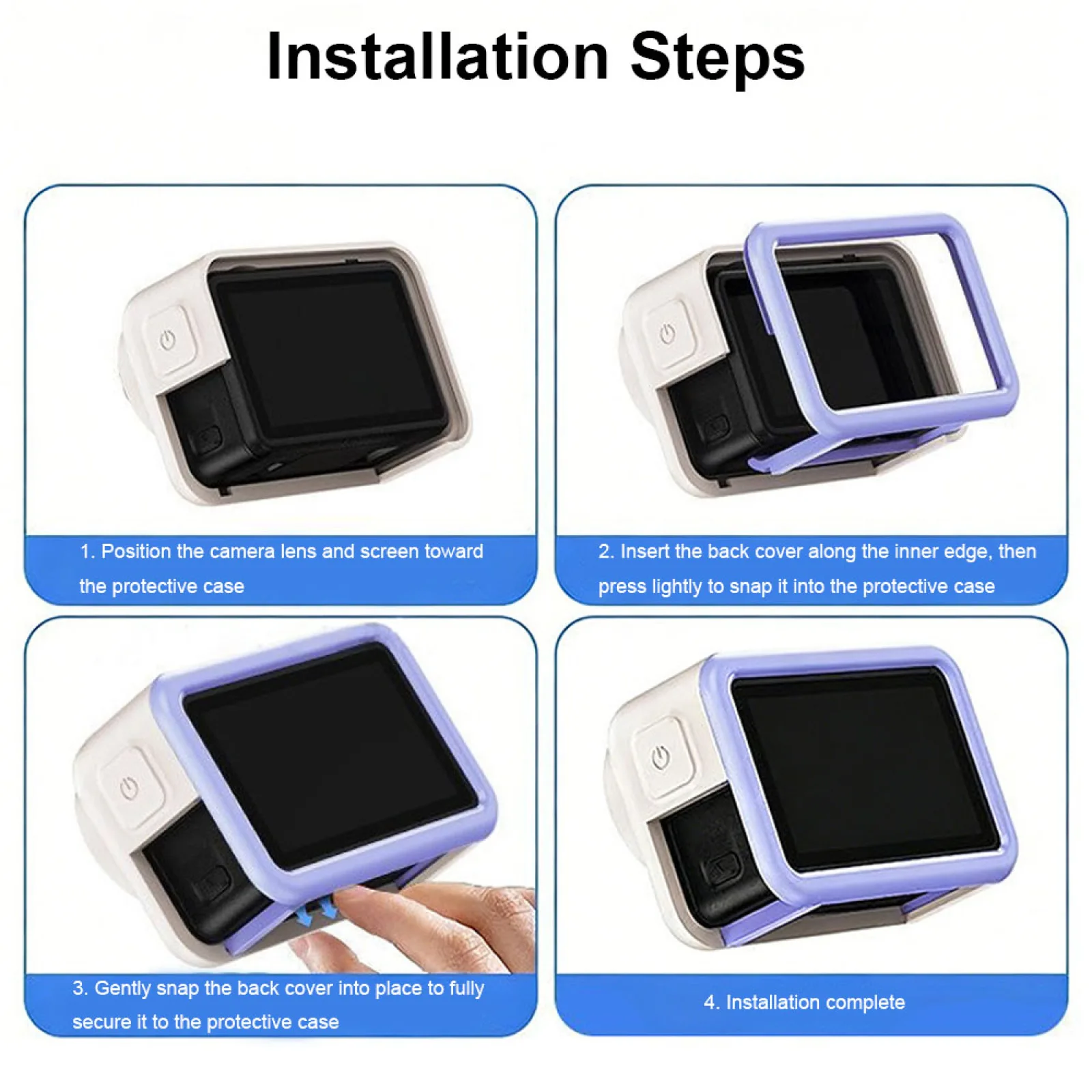 Installation Steps

1. Position the camera lens and screen toward the protective case

2. Insert the back cover along the inner edge, then press lightly to snap it into the protective case

3. Gently snap the back cover into place to fully secure it to the protective case

4. Installation complete