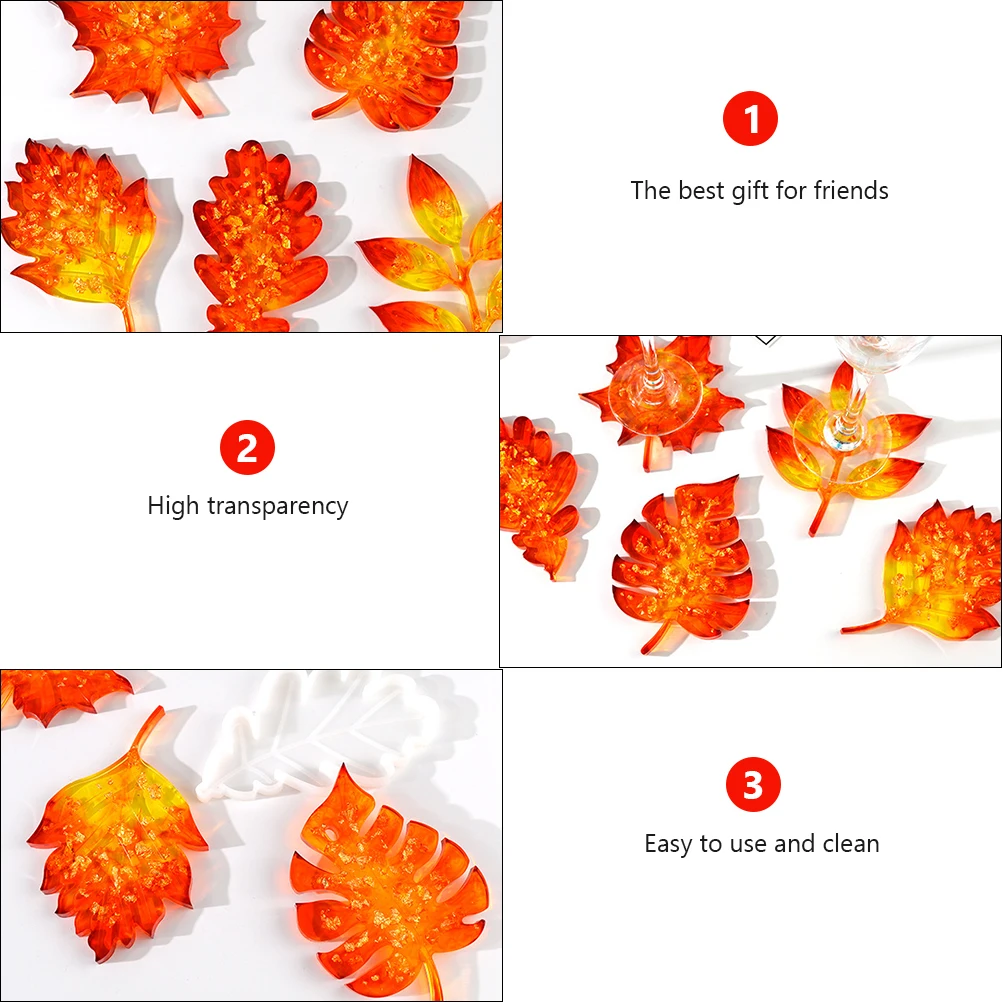 1

The best gift for friends

2

High transparency

3

Easy to use and clean