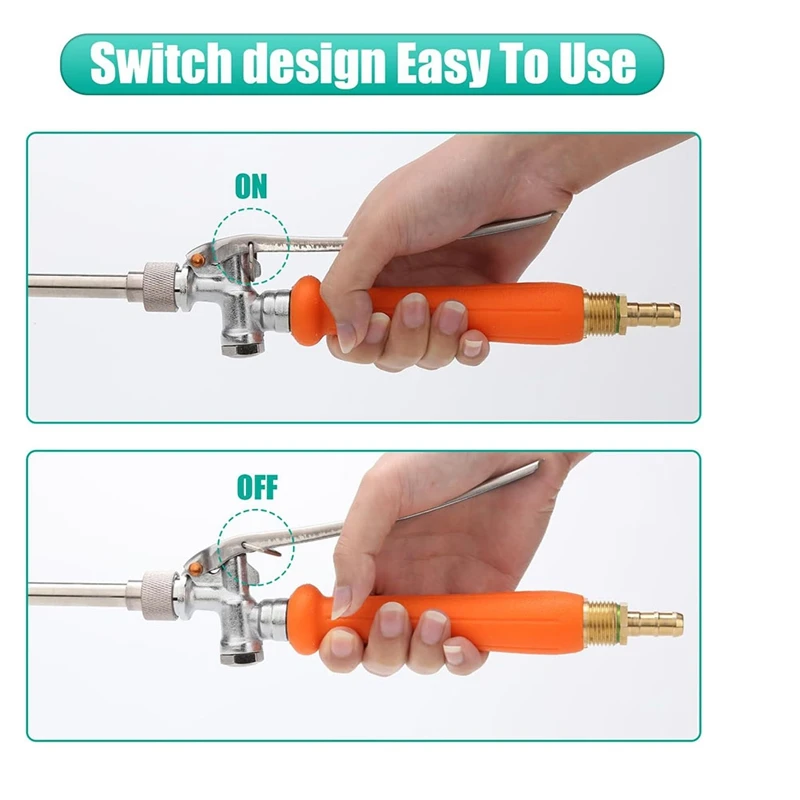 Switch design Easy To Use

ON

OFF