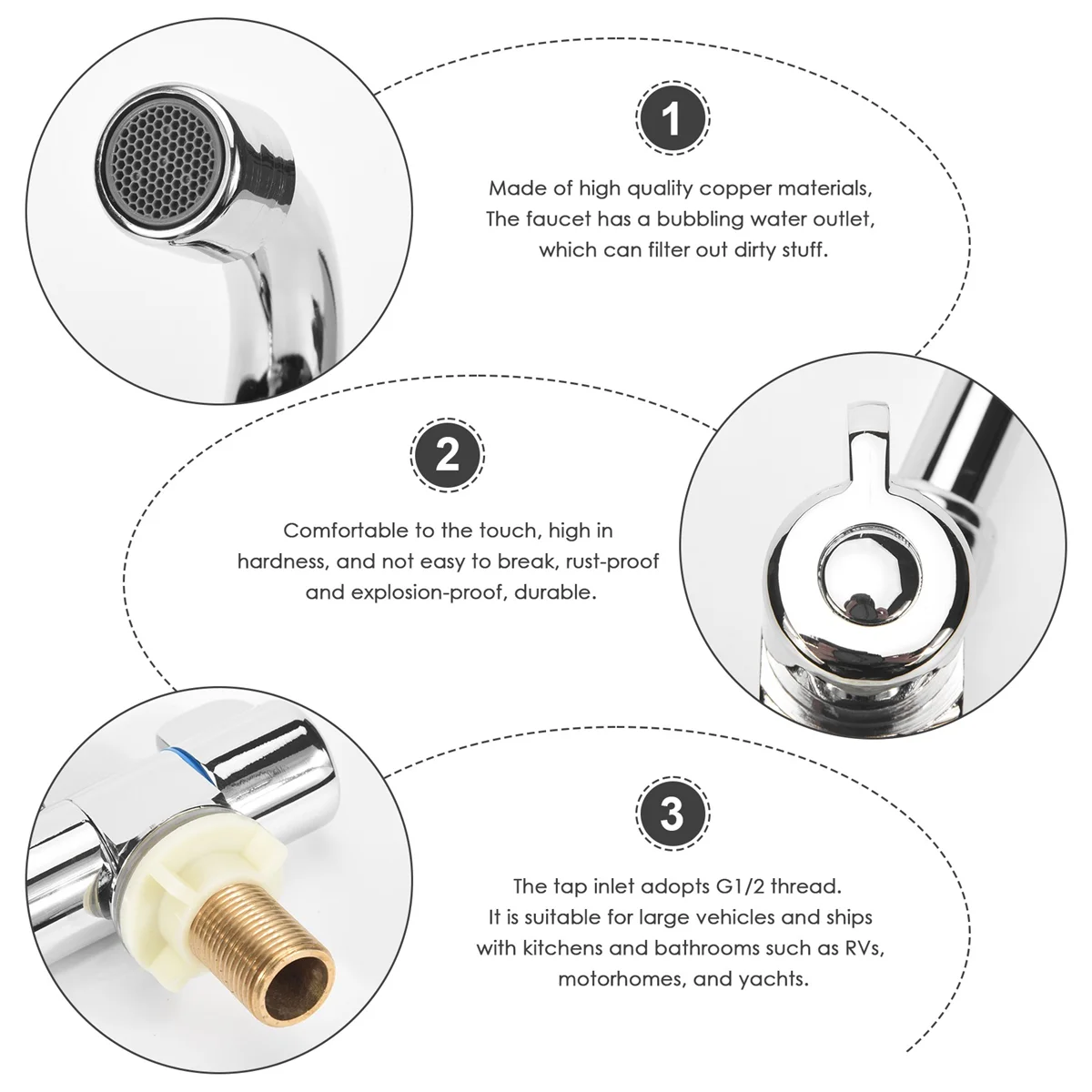 1

Made of high quality copper materials, The faucet has a bubbling water outlet, which can filter out dirty stuff.

2

Comfortable to the touch, high in hardness, and not easy to break, rust-proof and explosion-proof, durable.

3

The tap inlet adopts G1/2 thread. It is suitable for large vehicles and ships with kitchens and bathrooms such as RVs, motorhomes, and yachts.