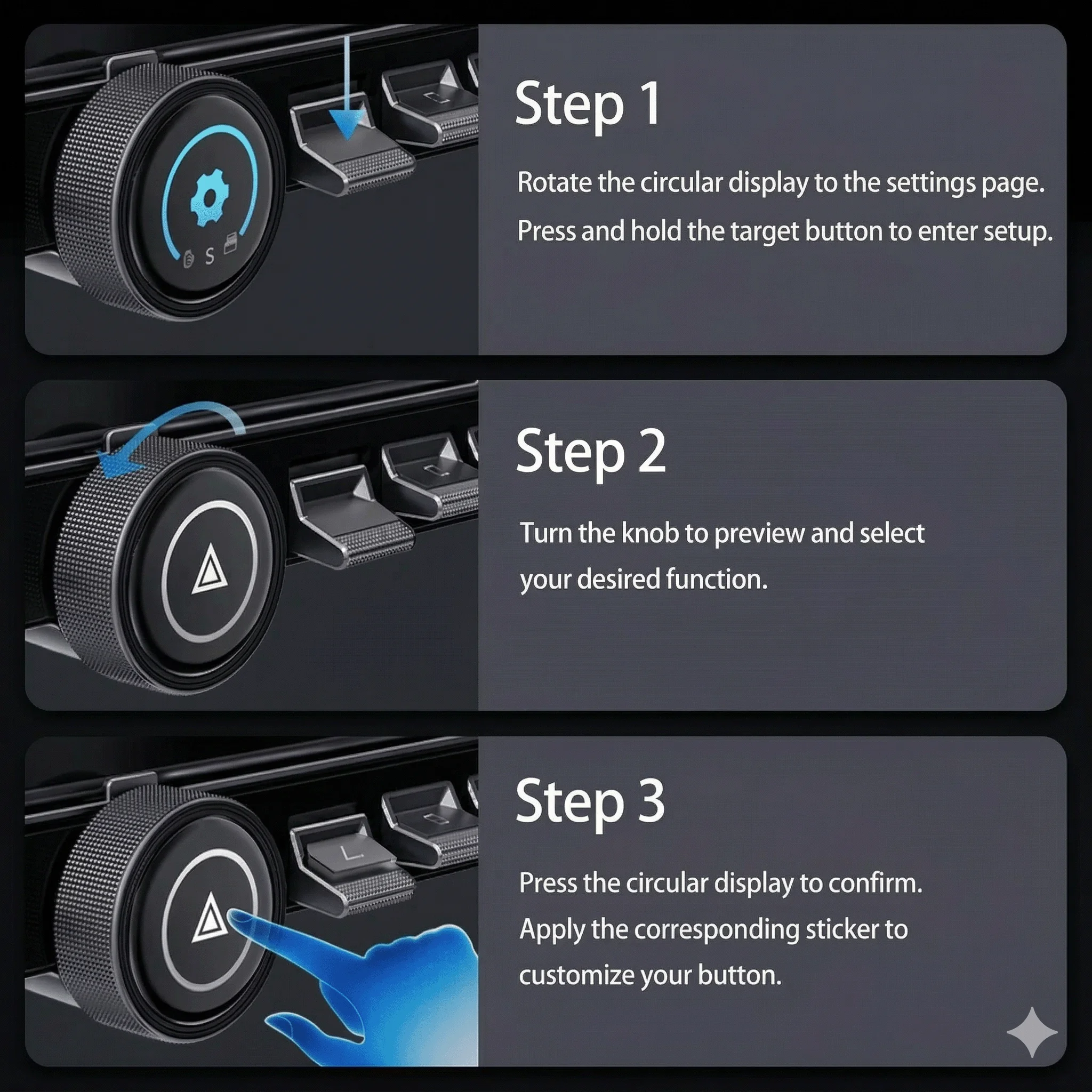 S

Step 1

Rotate the circular display to the settings page.

Press and hold the target button to enter setup.

Step 2

Turn the knob to preview and select your desired function.

L

Step 3

Press the circular display to confirm.

Apply the corresponding sticker to customize your button.