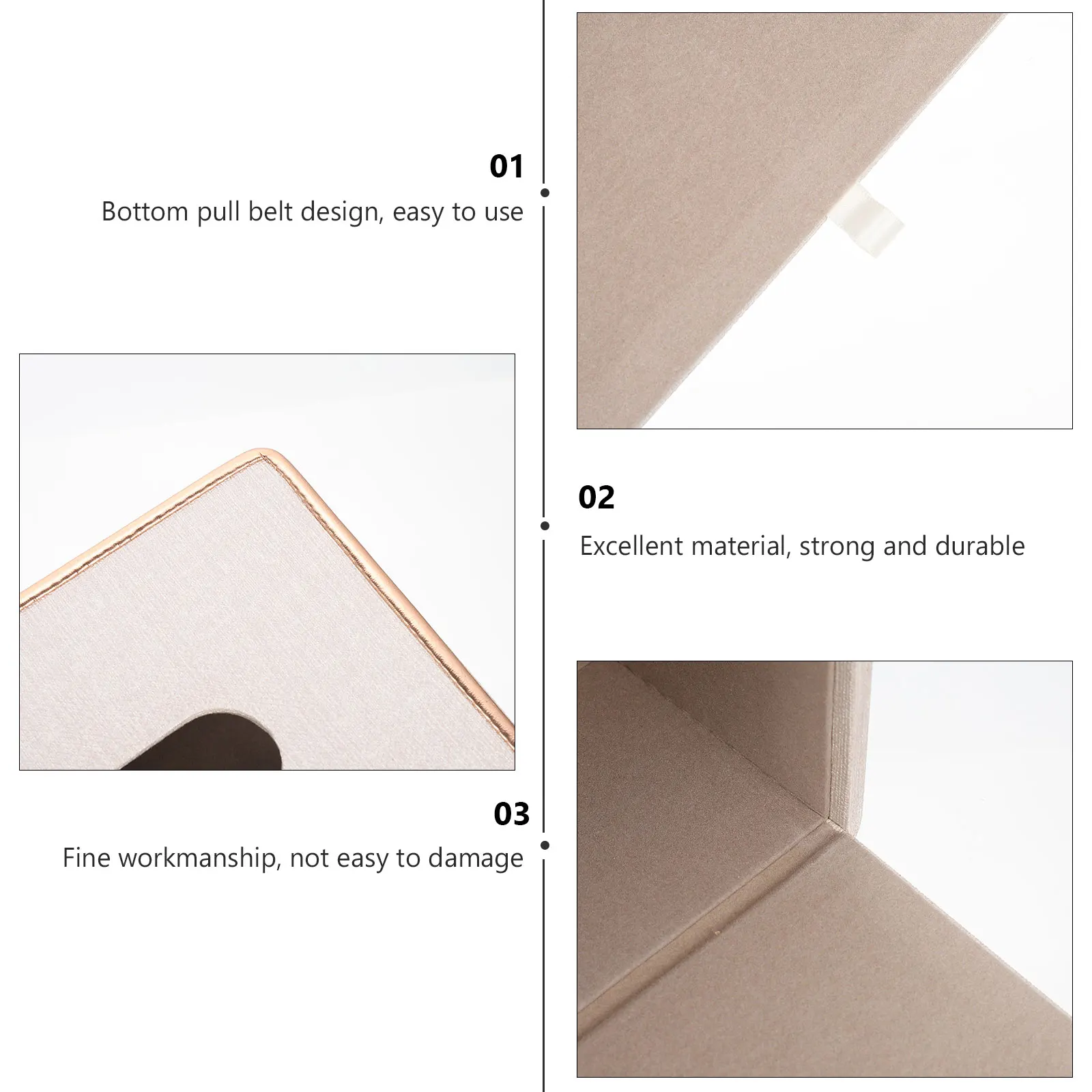 01
Bottom pull belt design, easy to use

02
Excellent material, strong and durable

03
Fine workmanship, not easy to damage