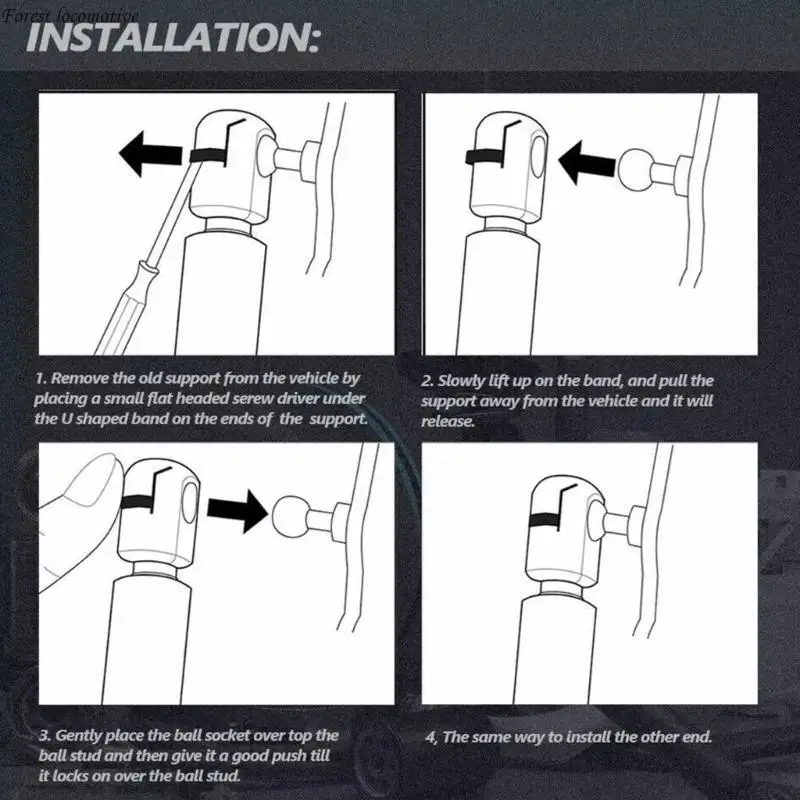 Forest locomotive

INSTALLATION:

1. Remove the old support from the vehicle by placing a small flat headed serew driver under the U shaped band on the ends of the support.

2. Slowly lift up on the band, and pull the support away from the vehicle and it will release.

3. Gently place the ball socket over top the ball stud and then give it a good push till it locks on over the ball stud.

4, The same way to install the other end.