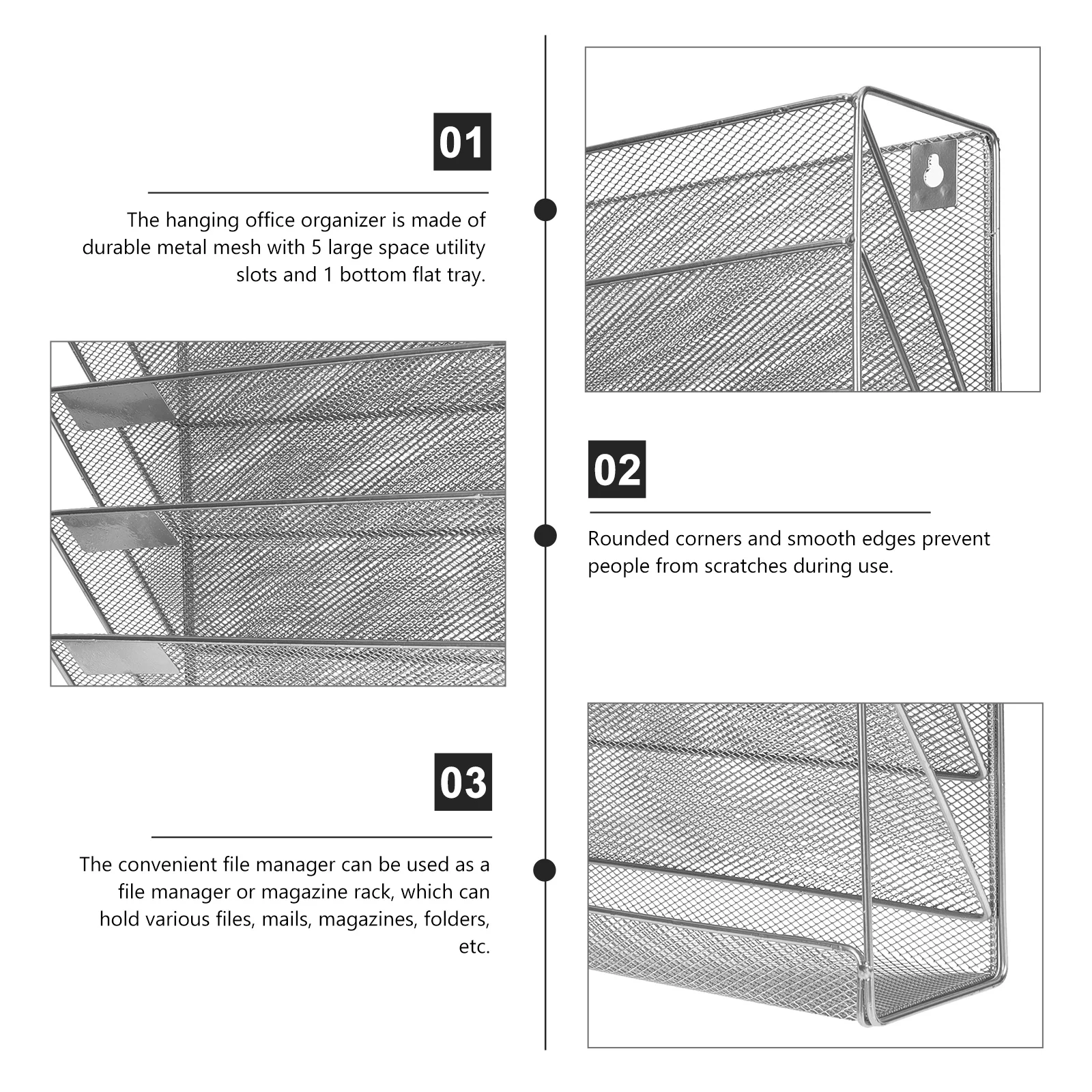 01

The hanging office organizer is made of durable metal mesh with 5 large space utility slots and 1 bottom flat tray.

02

Rounded corners and smooth edges prevent people from scratches during use.

03

The convenient file manager can be used as a file manager or magazine rack, which can hold various files, mails, magazines, folders, etc.