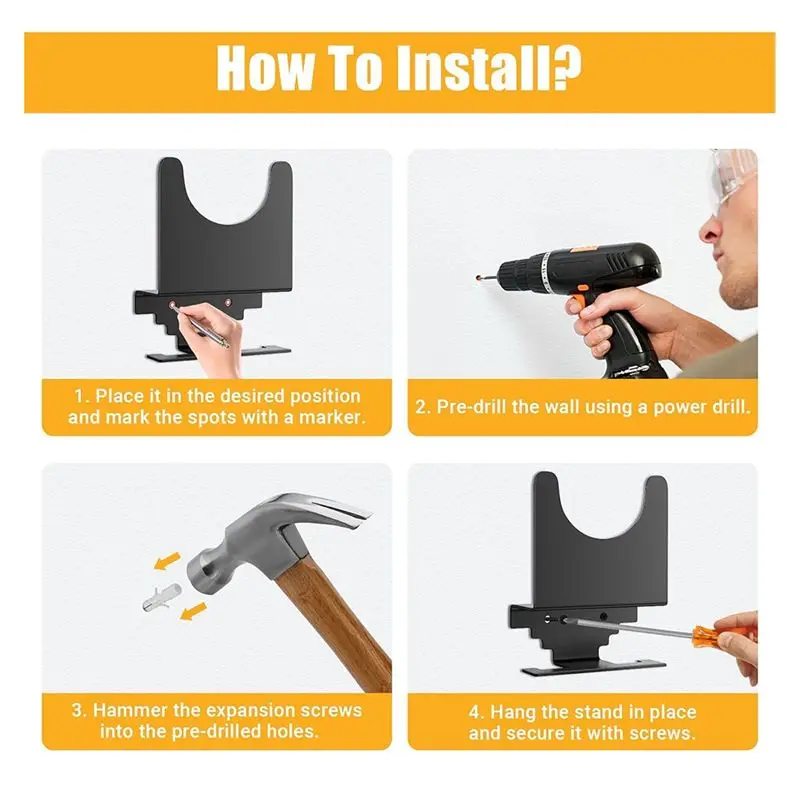 How To Install?

1. Place it in the desired position and mark the spots with a marker.

2. Pre-drill the wall using a power drill.

3. Hammer the expansion screws into the pre-drilled holes.

4. Hang the stand in place and secure it with screws.