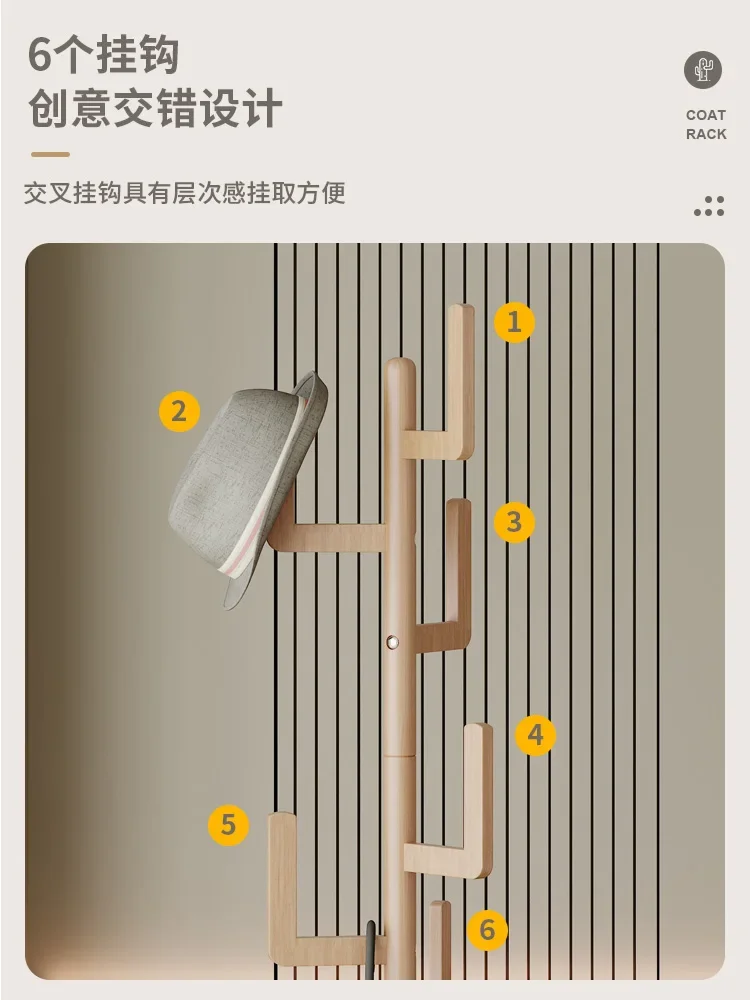 6个挂钩
创意交错设计

COAT
RACK

交叉挂钩具有层次感挂取方便

1
2
3
4
5
6