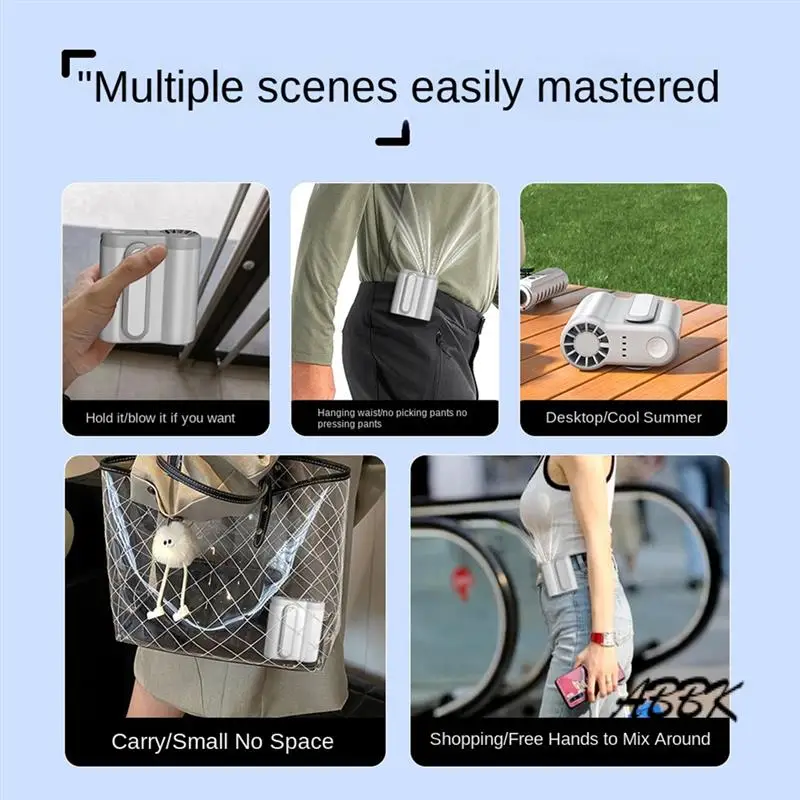 "Multiple scenes easily mastered

Hold it/blow it if you want

Hanging waist/no picking pants no pressing pants

Desktop/Cool Summer

Carry/Small No Space

Shopping/Free Hands to Mix Around

ABBK