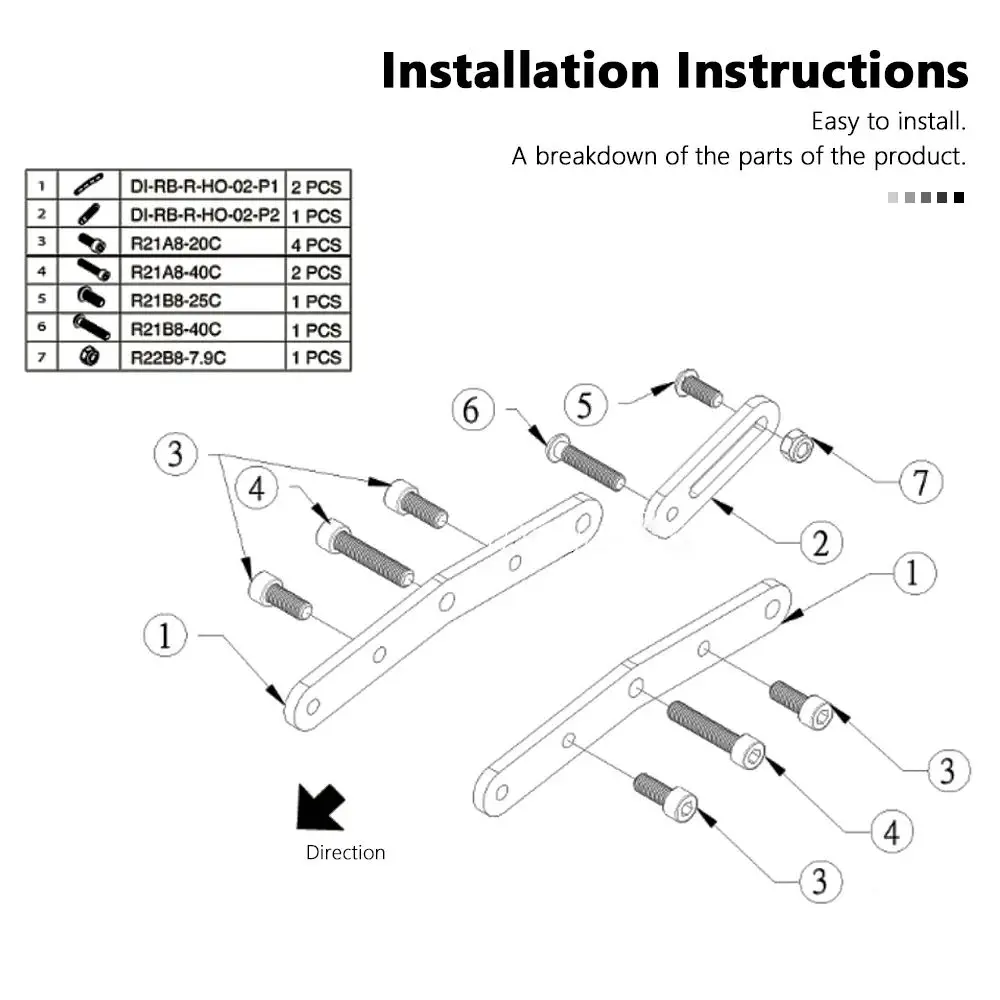 Installation Instructions

Easy to install.
A breakdown of the parts of the product.

| 1 | | DI-RB-R-HO-02-P1 | 2 PCS |
|---|---|---|---|
| 2 | | DI-RB-R-HO-02-P2 | 1 PCS |
| 3 | | R21A8-20C | 4 PCS |
| 4 | | R21A8-40C | 2 PCS |
| 5 | | R21B8-25C | 1 PCS |
| 6 | | R21B8-40C | 1 PCS |
| 7 | | R22B8-7.9C | 1 PCS |

6
5
7
3
4
2
1
1
3
4
3

Direction