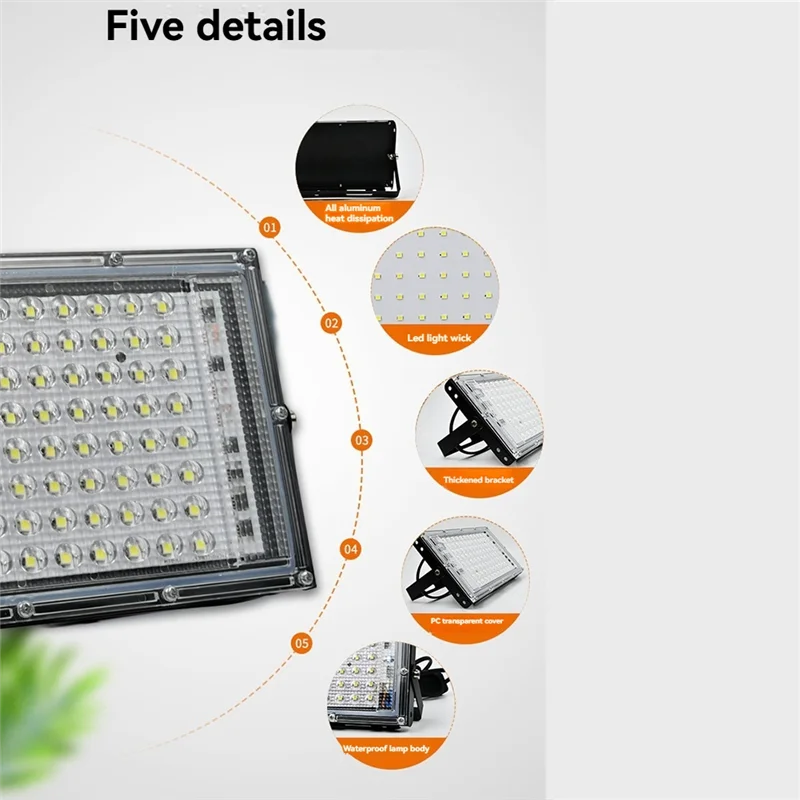 Five details

01

All aluminum heat dissipation

02

Led light wick

03

Thickened bracket

04

PC transparent cover

05

Waterproof lamp body