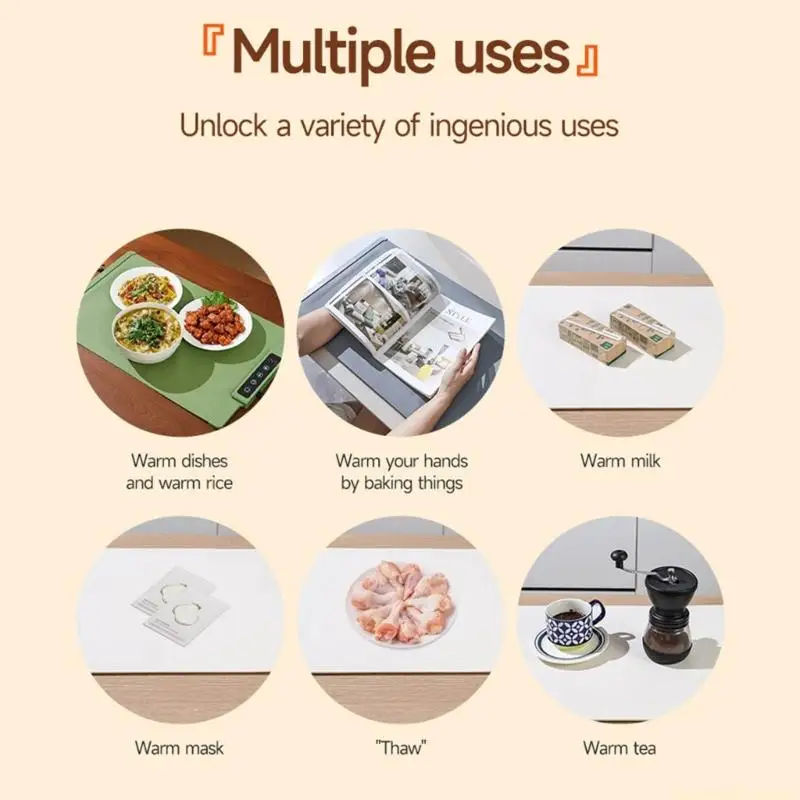 『Multiple uses』

Unlock a variety of ingenious uses

STYLE

Warm dishes and warm rice

Warm your hands by baking things

Warm milk

Warm mask

"Thaw"

Warm tea