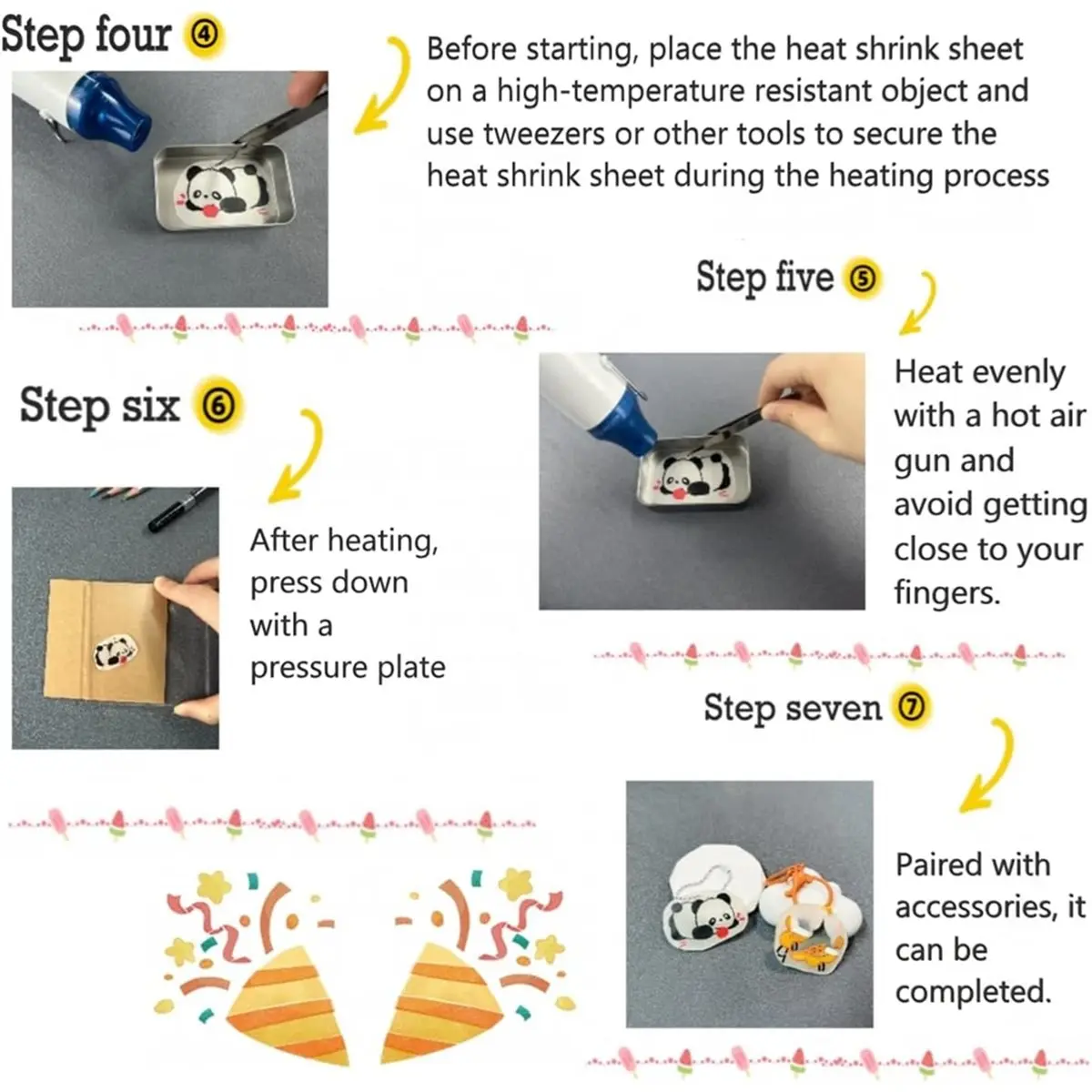 Step four ④

Before starting, place the heat shrink sheet on a high-temperature resistant object and use tweezers or other tools to secure the heat shrink sheet during the heating process

Step five ⑤

Heat evenly with a hot air gun and avoid getting close to your fingers.

Step six ⑥

After heating, press down with a pressure plate

Step seven ⑦

Paired with accessories, it can be completed.