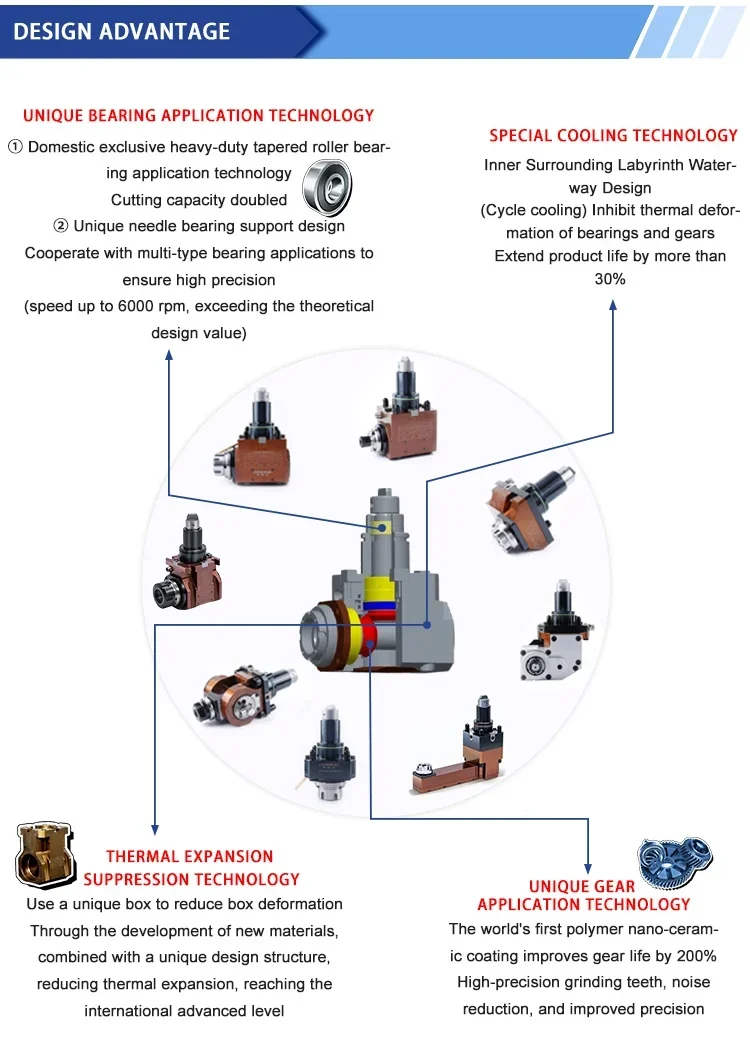 DESIGN ADVANTAGE

UNIQUE BEARING APPLICATION TECHNOLOGY

① Domestic exclusive heavy-duty tapered roller bearing application technology
Cutting capacity doubled
② Unique needle bearing support design
Cooperate with multi-type bearing applications to ensure high precision
(speed up to 6000 rpm, exceeding the theoretical design value)

SPECIAL COOLING TECHNOLOGY

Inner Surrounding Labyrinth Waterway Design
(Cycle cooling) Inhibit thermal deformation of bearings and gears
Extend product life by more than 30%

THERMAL EXPANSION SUPPRESSION TECHNOLOGY

Use a unique box to reduce box deformation
Through the development of new materials, combined with a unique design structure, reducing thermal expansion, reaching the international advanced level

UNIQUE GEAR APPLICATION TECHNOLOGY

The world's first polymer nano-ceramic coating improves gear life by 200%
High-precision grinding teeth, noise reduction, and improved precision