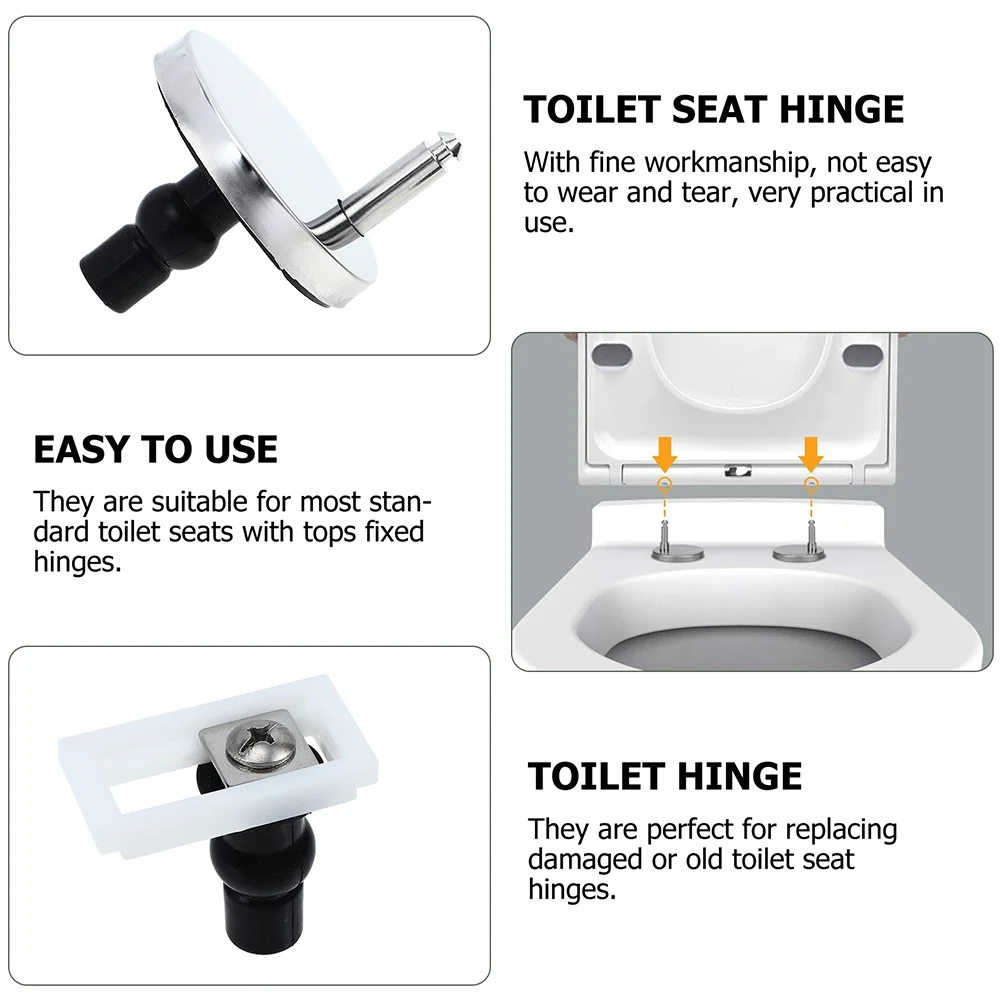 TOILET SEAT HINGE

With fine workmanship, not easy to wear and tear, very practical in use.

EASY TO USE

They are suitable for most standard toilet seats with tops fixed hinges.

TOILET HINGE

They are perfect for replacing damaged or old toilet seat hinges.