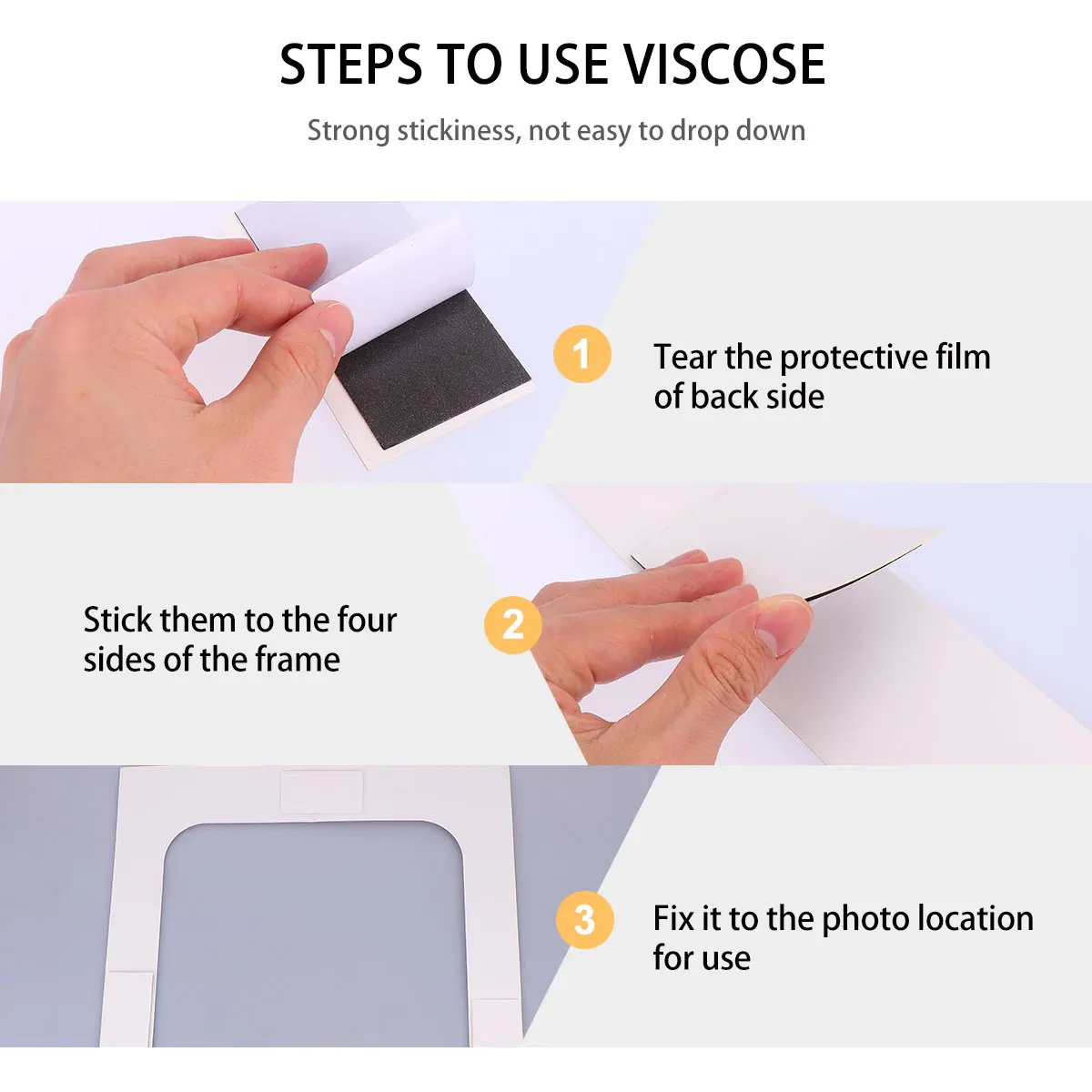 STEPS TO USE VISCOSE

Strong stickiness, not easy to drop down

1

Tear the protective film of back side

Stick them to the four sides of the frame

2

3

Fix it to the photo location for use