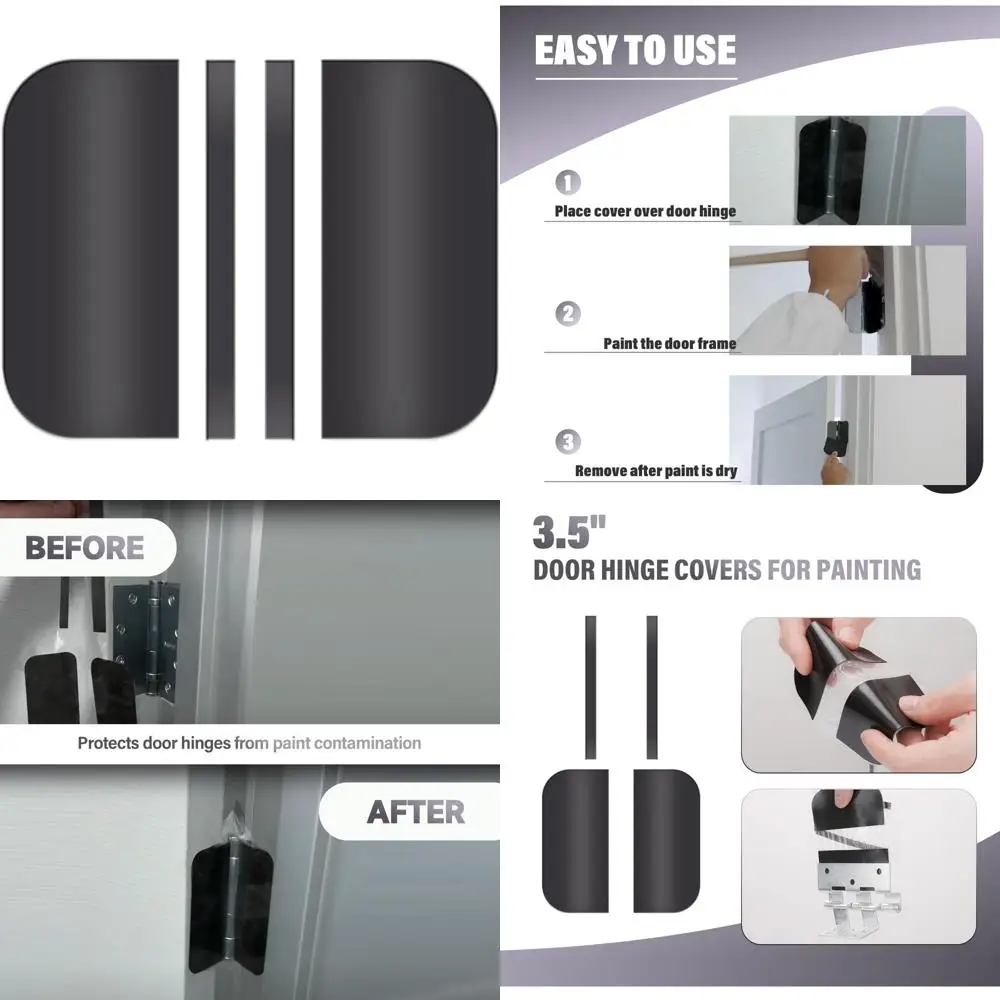 EASY TO USE

1
Place cover over door hinge

2
Paint the door frame

3
Remove after paint is dry

BEFORE

Protects door hinges from paint contamination

AFTER

3.5"
DOOR HINGE COVERS FOR PAINTING