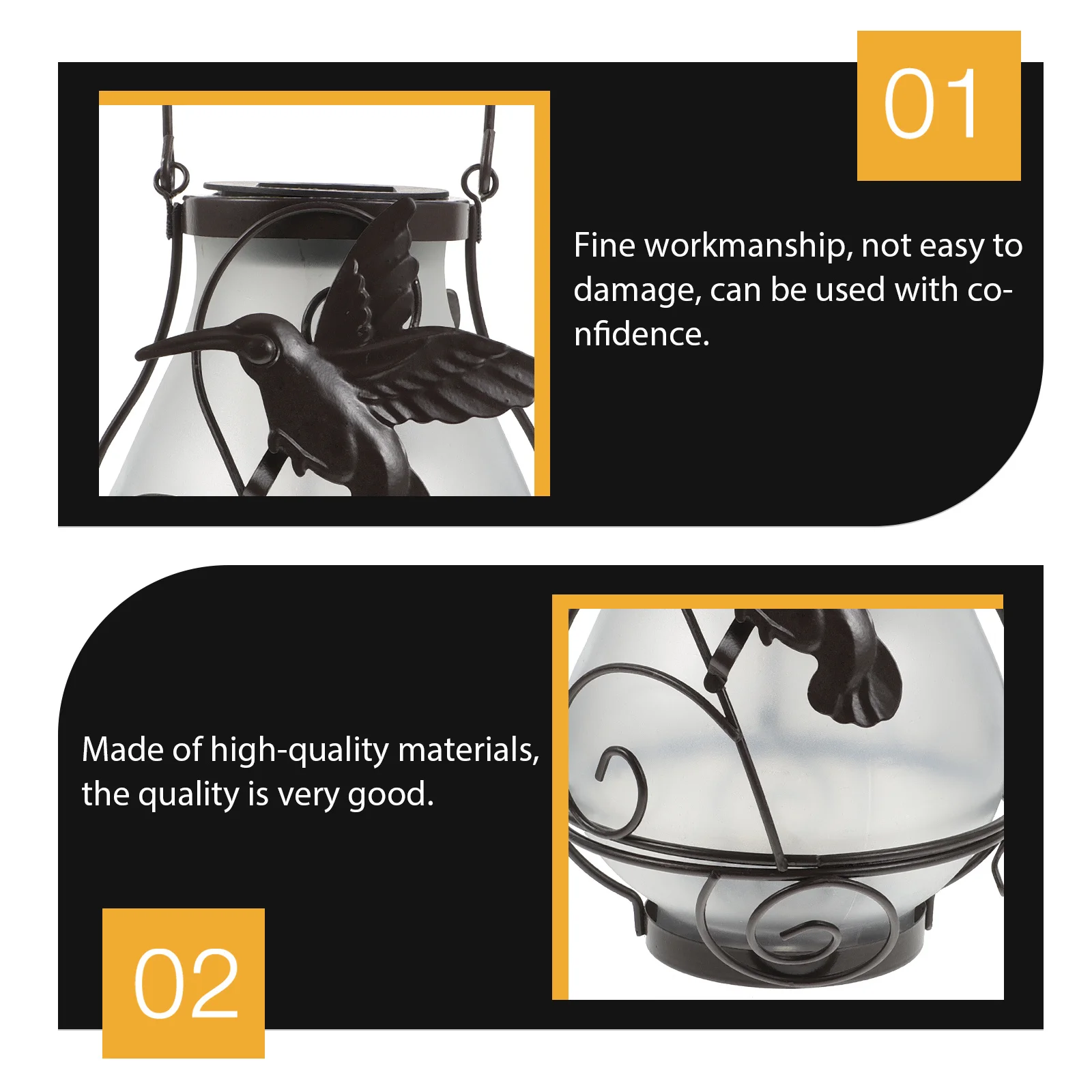 01

Fine workmanship, not easy to damage, can be used with confidence.

Made of high-quality materials, the quality is very good.

02