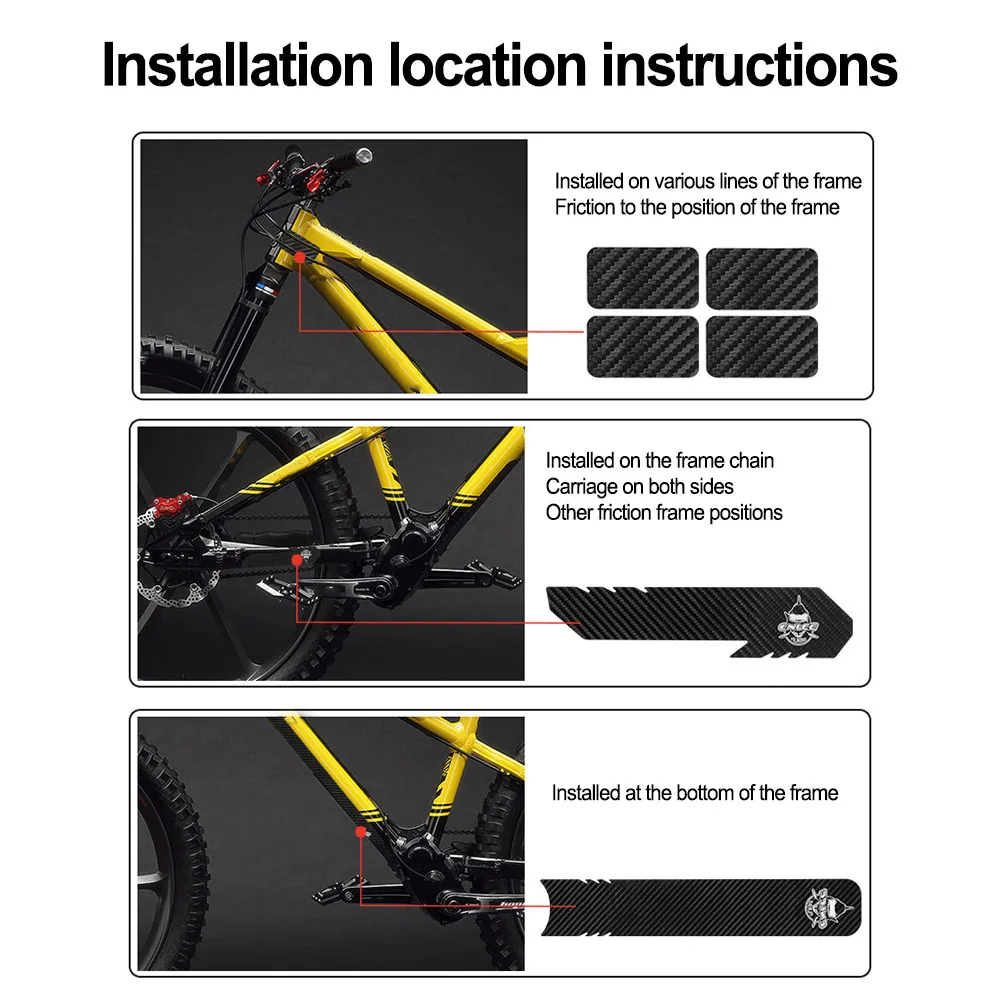 Installation location instructions

Installed on various lines of the frame
Friction to the position of the frame

Installed on the frame chain
Carriage on both sides
Other friction frame positions

Installed at the bottom of the frame