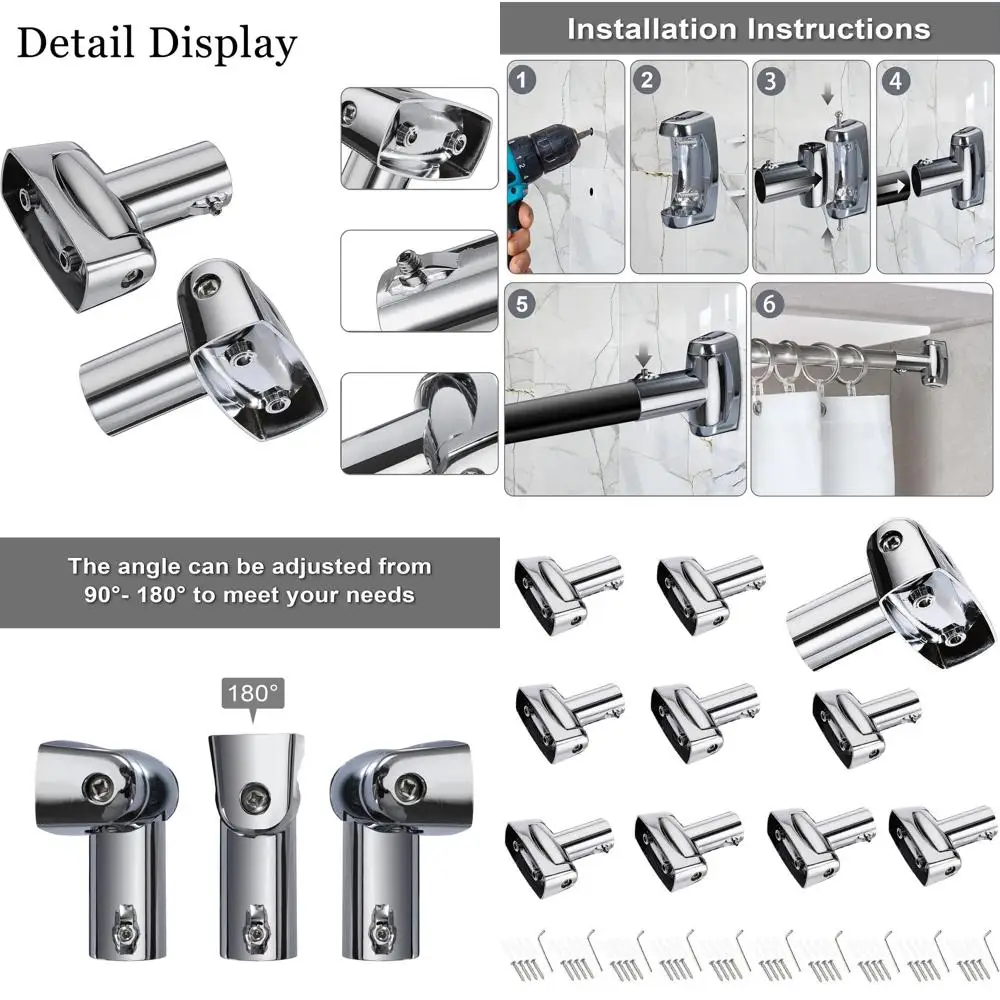 Detail Display

Installation Instructions

1 2 3 4

5 6

The angle can be adjusted from 90°- 180° to meet your needs

180°