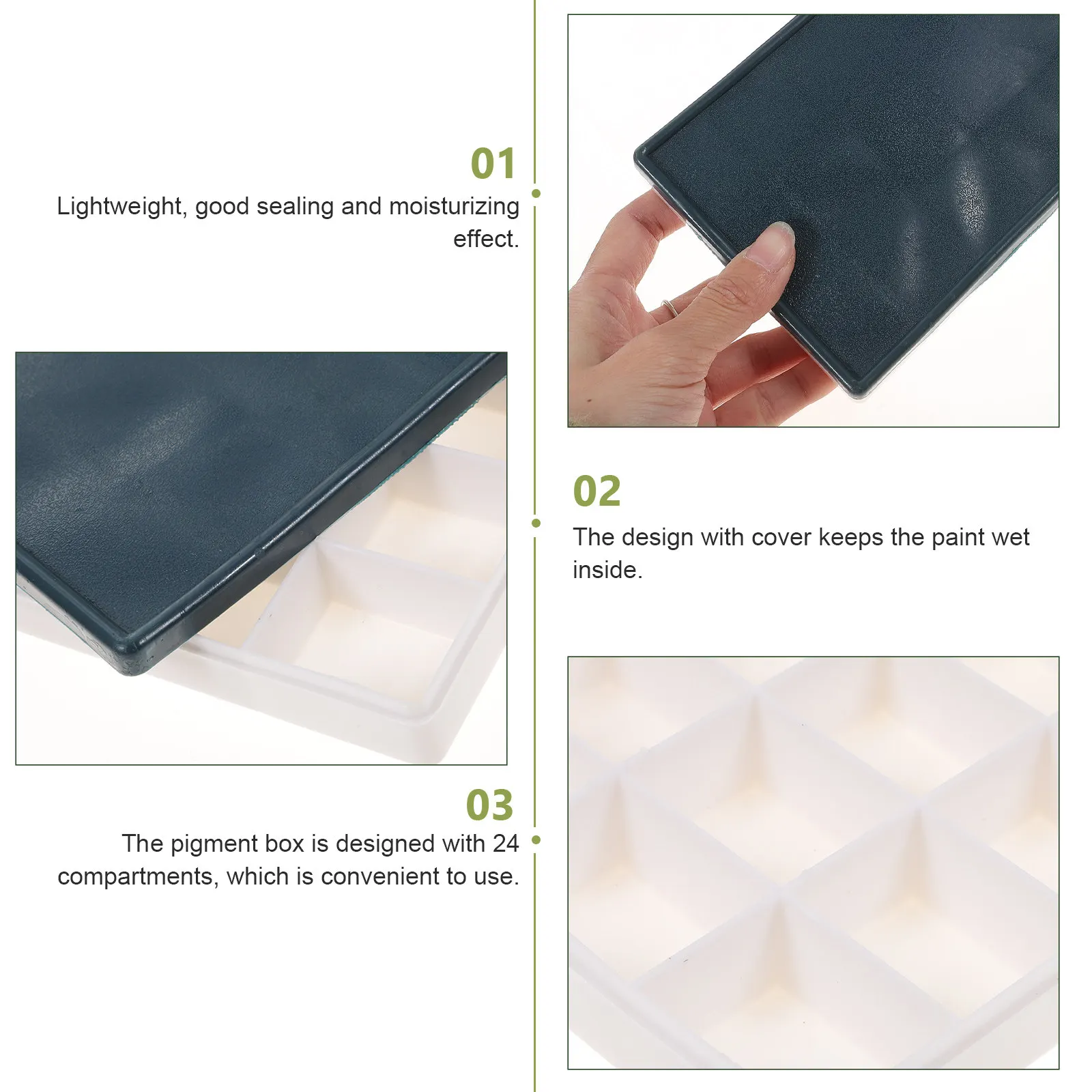 01
Lightweight, good sealing and moisturizing effect.

02
The design with cover keeps the paint wet inside.

03
The pigment box is designed with 24 compartments, which is convenient to use.