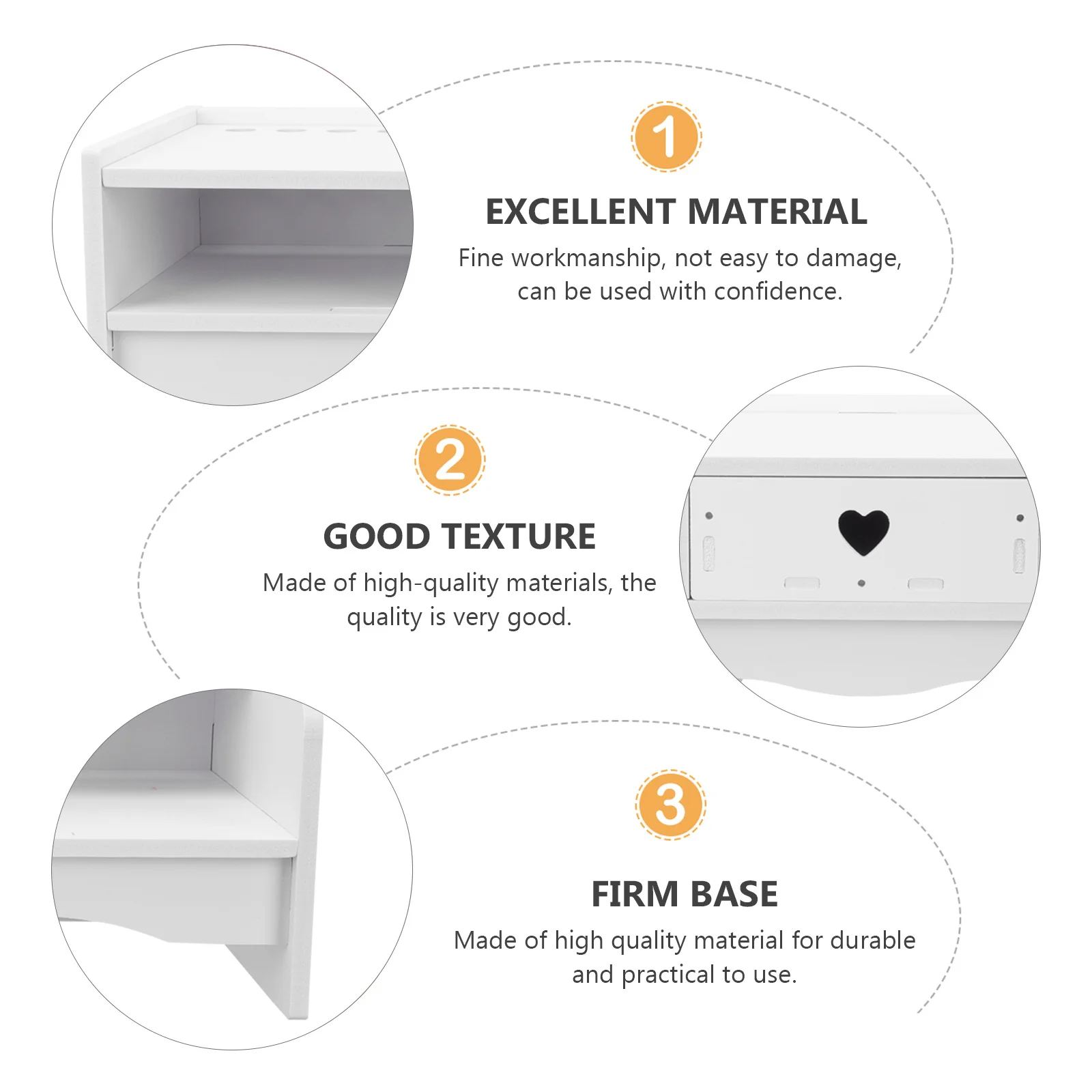 1

EXCELLENT MATERIAL

Fine workmanship, not easy to damage, can be used with confidence.

2

GOOD TEXTURE

Made of high-quality materials, the quality is very good.

3

FIRM BASE

Made of high quality material for durable and practical to use.