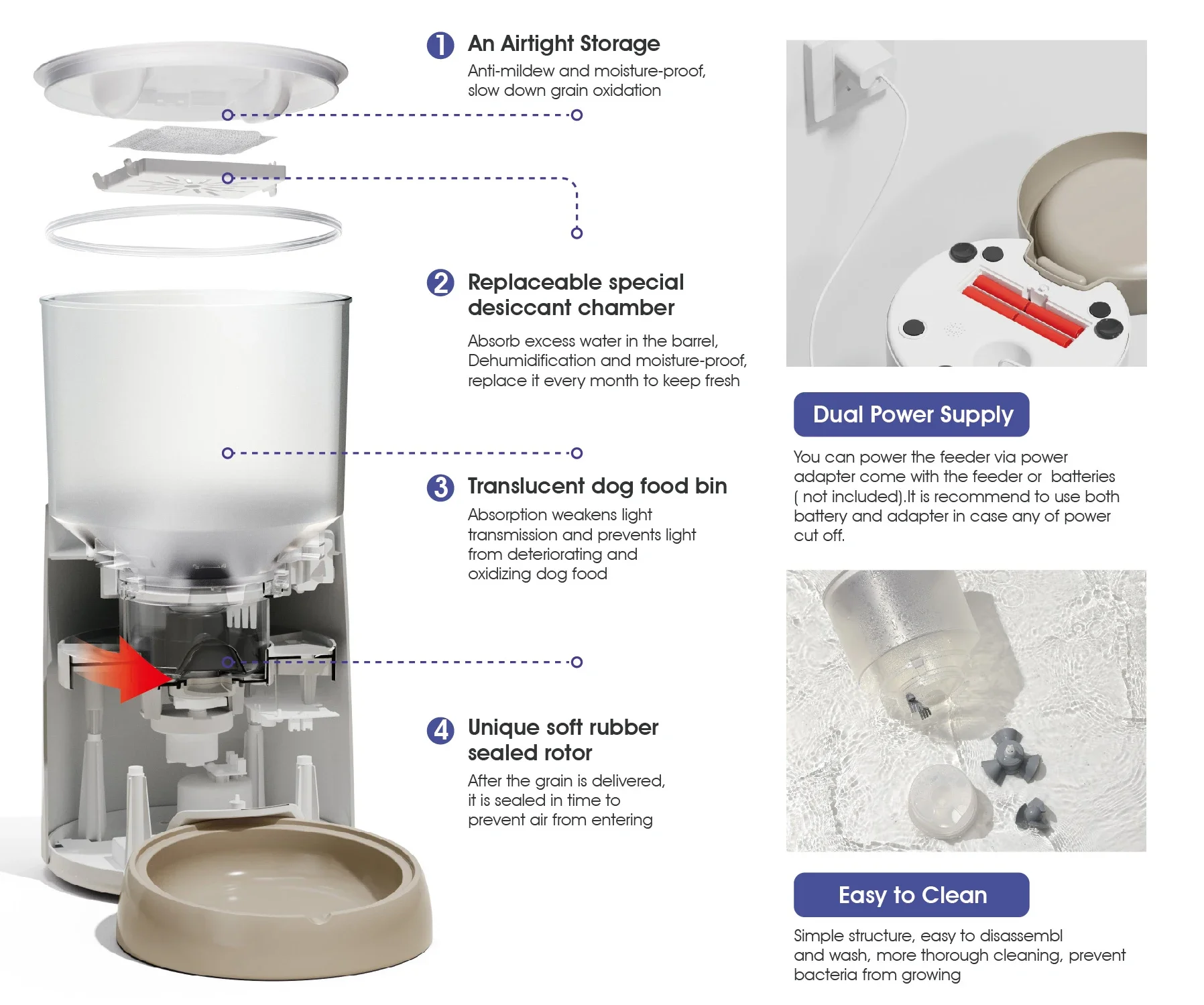 1 An Airtight Storage

Anti-mildew and moisture-proof, slow down grain oxidation

2 Replaceable special desiccant chamber

Absorb excess water in the barrel, Dehumidification and moisture-proof, replace it every month to keep fresh

3 Translucent dog food bin

Absorption weakens light transmission and prevents light from deteriorating and oxidizing dog food

4 Unique soft rubber sealed rotor

After the grain is delivered, it is sealed in time to prevent air from entering

Dual Power Supply

You can power the feeder via power adapter come with the feeder or batteries ( not included).It is recommend to use both battery and adapter in case any of power cut off.

Easy to Clean

Simple structure, easy to disassembl and wash, more thorough cleaning, prevent bacteria from growing