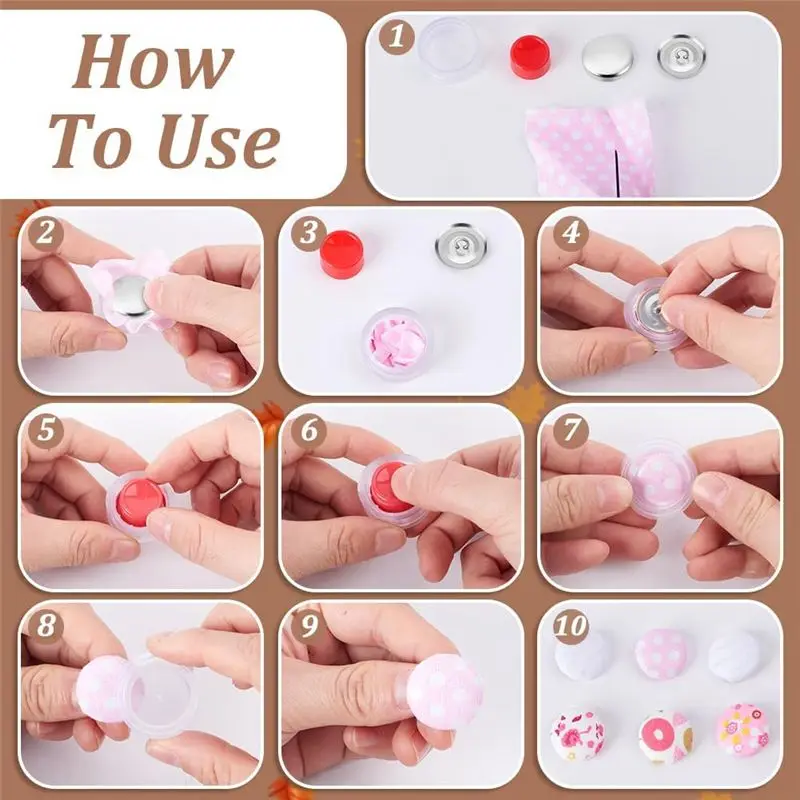 How To Use

1

2

3

4

5

6

7

8

9

10