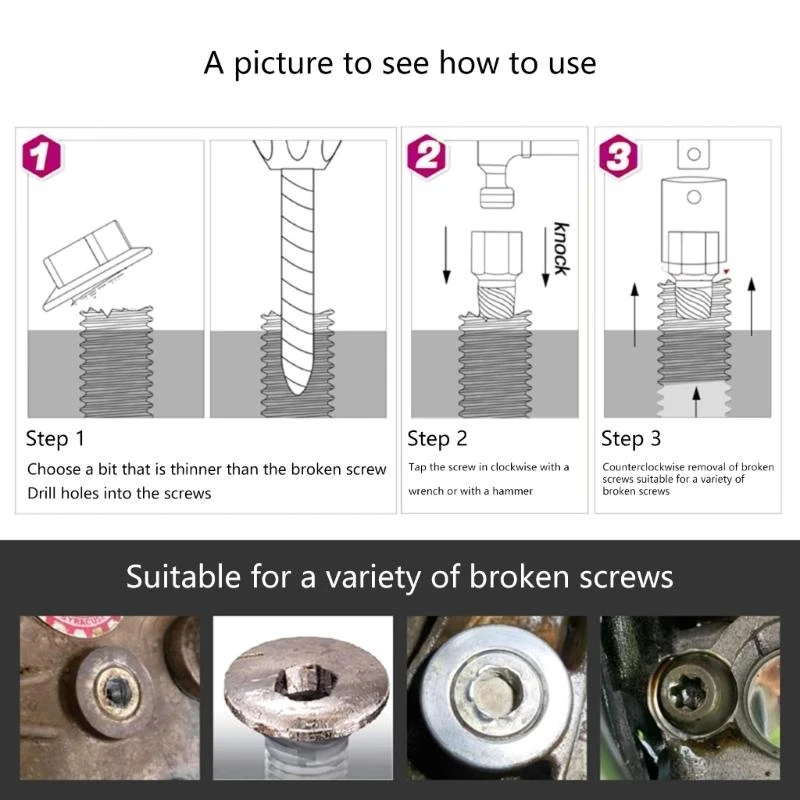 A picture to see how to use

1

2

knock

3

Step 1
Choose a bit that is thinner than the broken screw
Drill holes into the screws

Step 2
Tap the screw in clockwise with a wrench or with a hammer

Step 3
Counterclockwise removal of broken screws suitable for a variety of broken screws

Suitable for a variety of broken screws