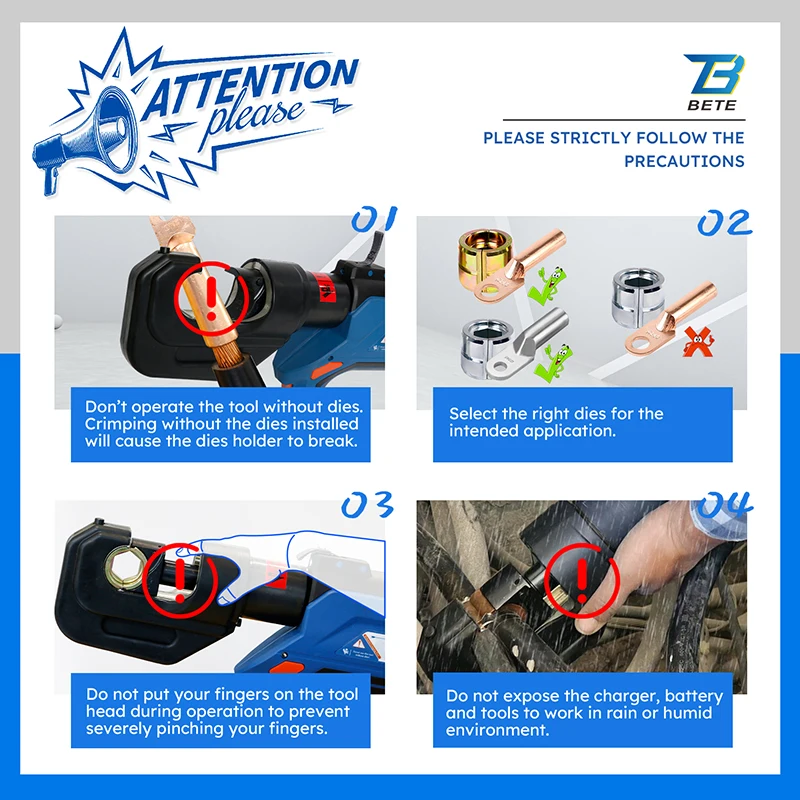 ATTENTION please

BETE

PLEASE STRICTLY FOLLOW THE PRECAUTIONS

01

Don't operate the tool without dies. Crimping without the dies installed will cause the dies holder to break.

02

Select the right dies for the intended application.

03

Do not put your fingers on the tool head during operation to prevent severely pinching your fingers.

04

Do not expose the charger, battery and tools to work in rain or humid environment.