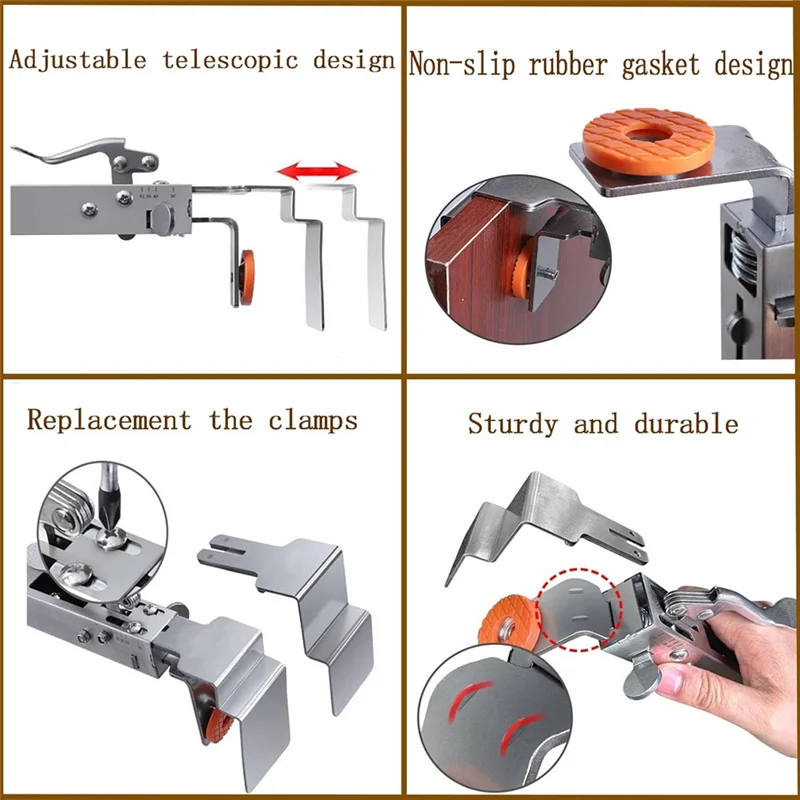 Adjustable telescopic design

Non-slip rubber gasket design

Replacement the clamps

Sturdy and durable