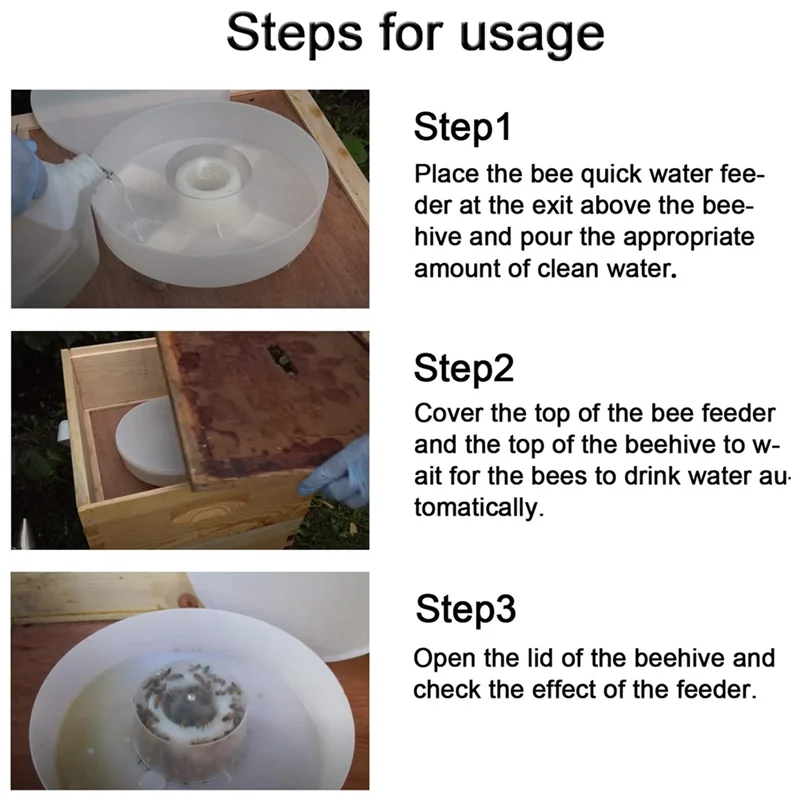 Steps for usage

Step1

Place the bee quick water feeder at the exit above the beehive and pour the appropriate amount of clean water.

Step2

Cover the top of the bee feeder and the top of the beehive to wait for the bees to drink water automatically.

Step3

Open the lid of the beehive and check the effect of the feeder.