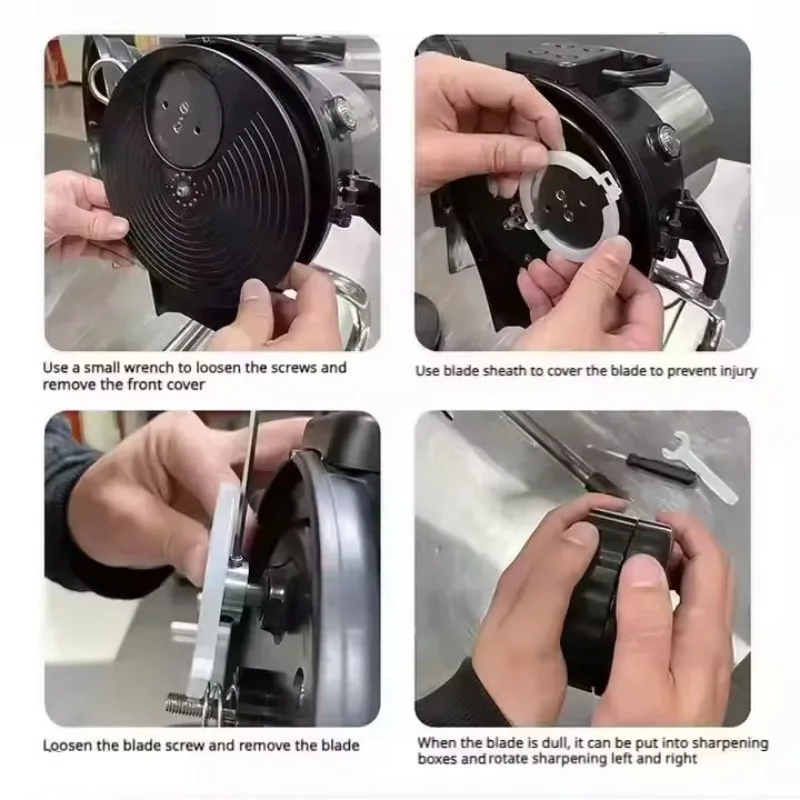 Use a small wrench to loosen the screws and remove the front cover

Use blade sheath to cover the blade to prevent injury

Loosen the blade screw and remove the blade

When the blade is dull, it can be put into sharpening boxes and rotate sharpening left and right