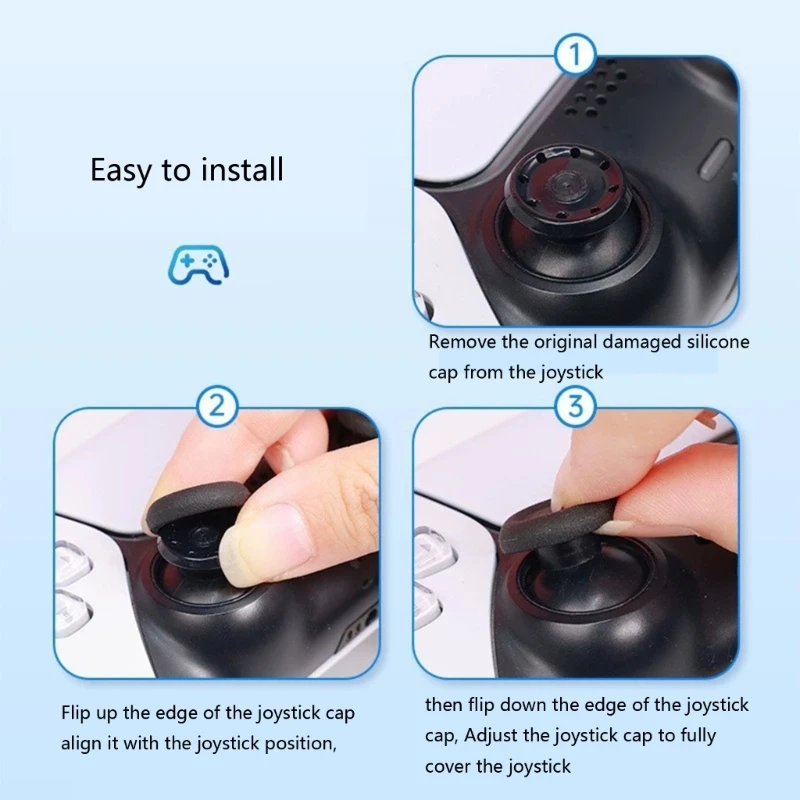 Easy to install

1

Remove the original damaged silicone cap from the joystick

2

Flip up the edge of the joystick cap align it with the joystick position,

3

then flip down the edge of the joystick cap, Adjust the joystick cap to fully cover the joystick