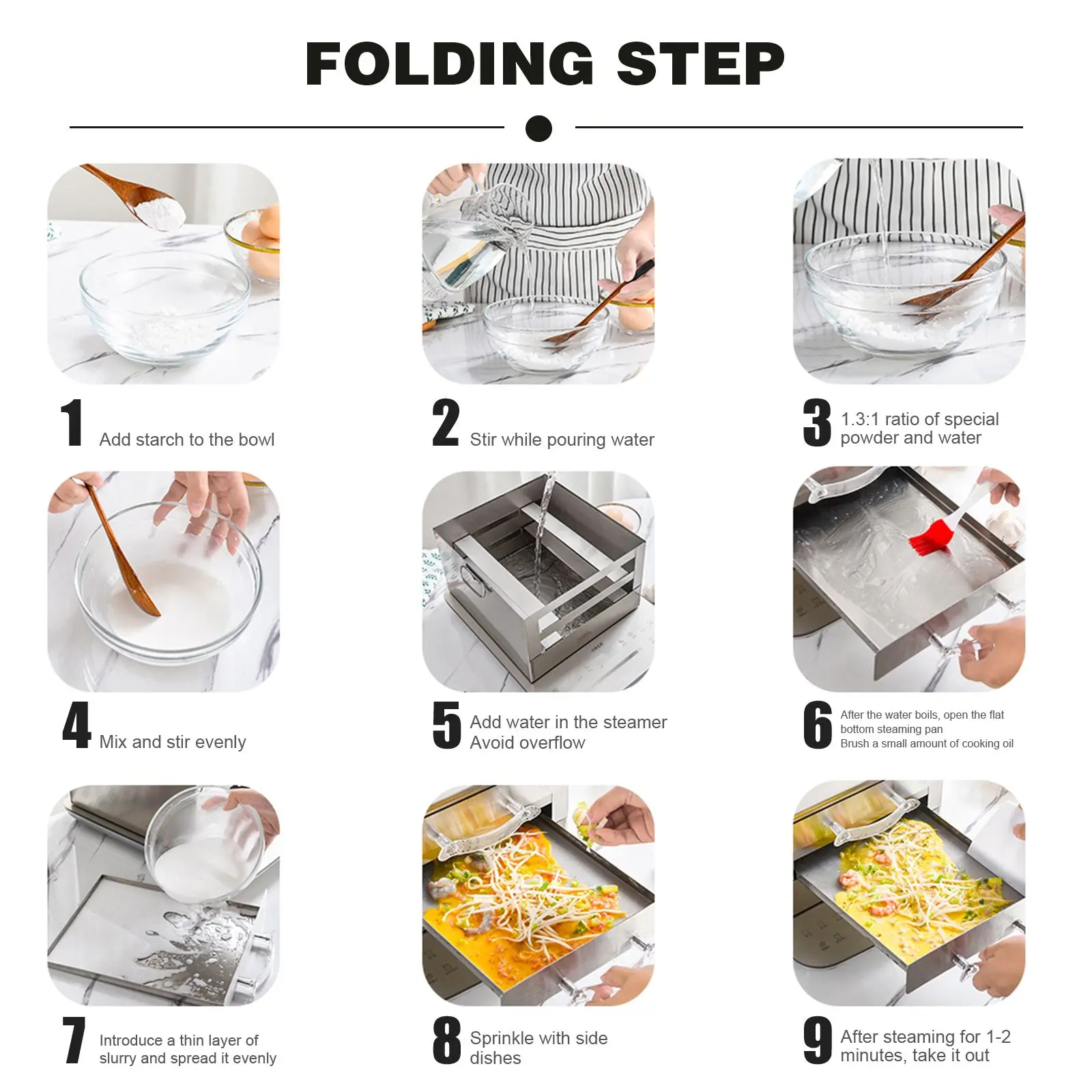 FOLDING STEP

1 Add starch to the bowl

2 Stir while pouring water

3 1.3:1 ratio of special powder and water

4 Mix and stir evenly

5 Add water in the steamer
Avoid overflow

6 After the water boils, open the flat bottom steaming pan
Brush a small amount of cooking oil

7 Introduce a thin layer of slurry and spread it evenly

8 Sprinkle with side dishes

9 After steaming for 1-2 minutes, take it out