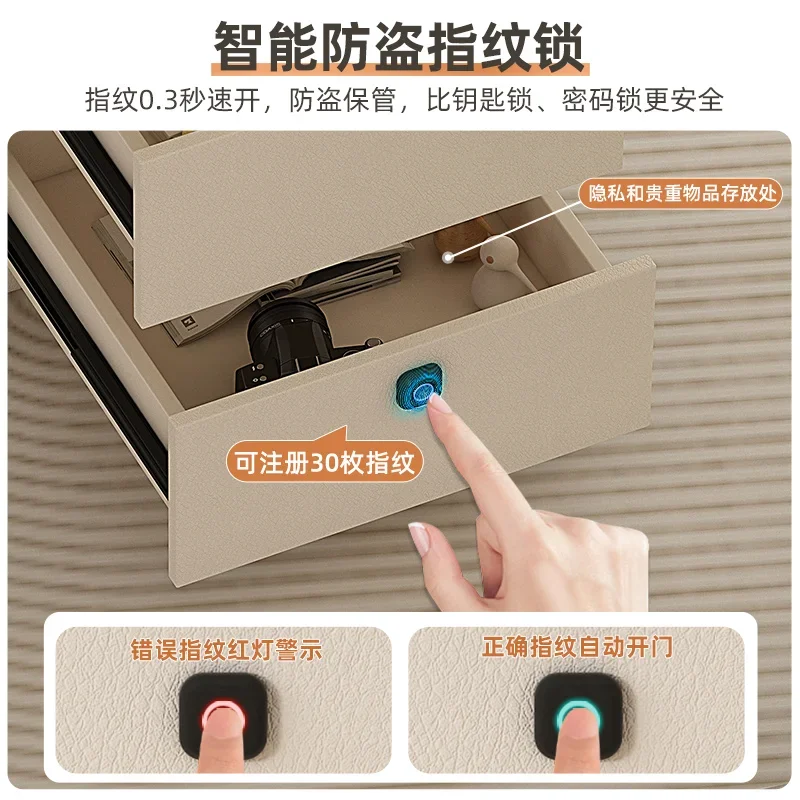 智能防盗指纹锁
指纹0.3秒速开，防盗保管，比钥匙锁、密码锁更安全

隐私和贵重物品存放处

可注册30枚指纹

错误指纹红灯警示

正确指纹自动开门