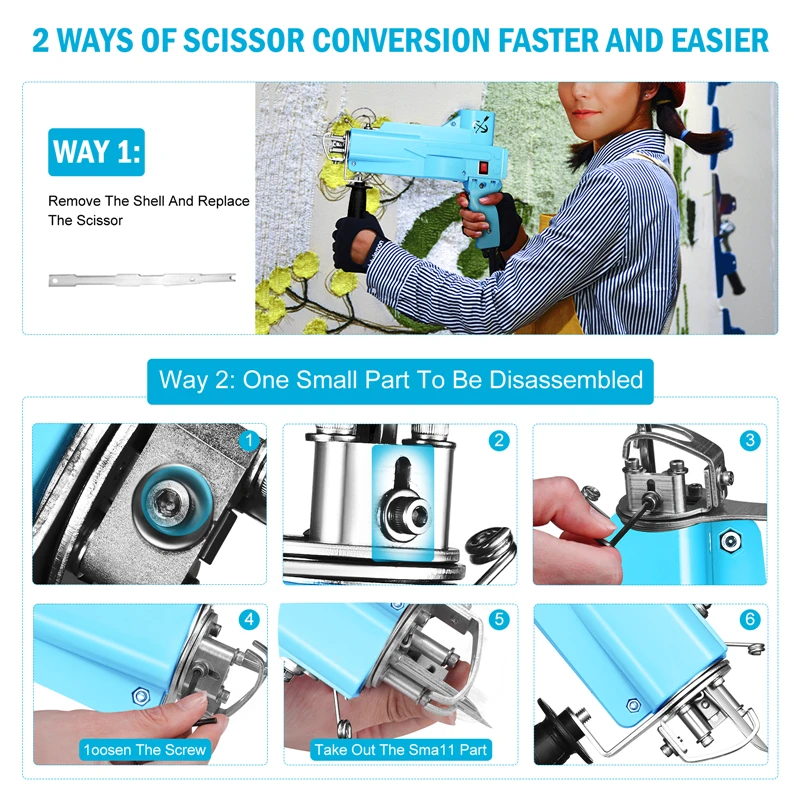 2 WAYS OF SCISSOR CONVERSION FASTER AND EASIER

WAY 1:

Remove The Shell And Replace The Scissor

Way 2: One Small Part To Be Disassembled

1

2

3

4

1oosen The Screw

5

Take Out The Sma11 Part

6